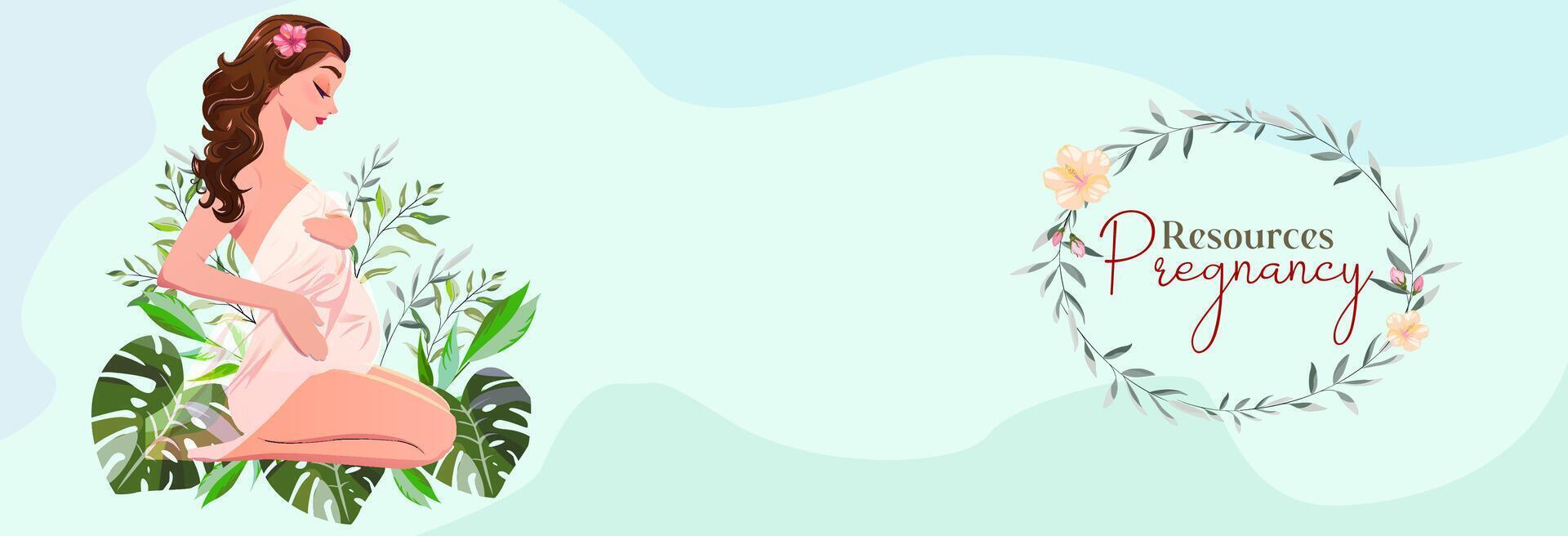 Resources
Pregnancy