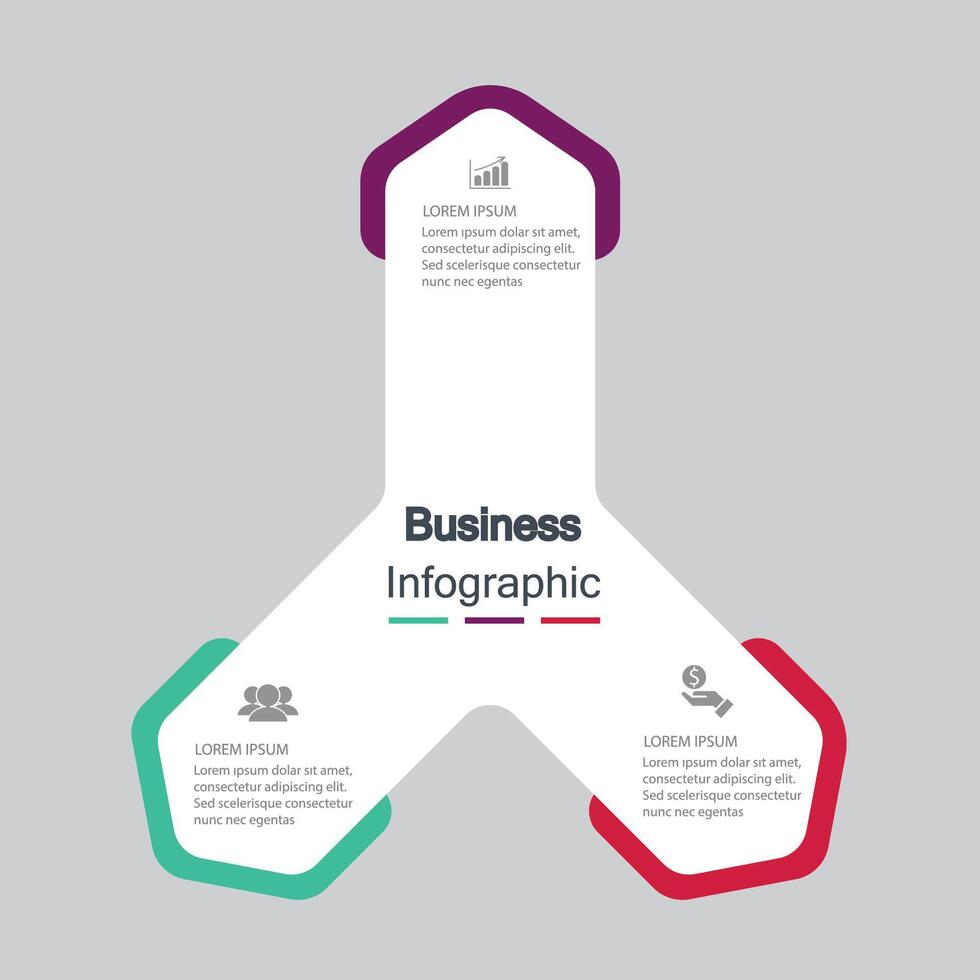 LOREM IPSUM
Lorem ıpsum dolar sıt amet, consectetur adipiscing elit. Sed scelerisque consectetur nunc nec egentas

Business
Infographic

LOREM IPSUM
Lorem ıpsum dolar sıt amet, consectetur adipiscing elit. Sed scelerisque consectetur nunc nec egentas

LOREM IPSUM
Lorem ıpsum dolar sıt amet, consectetur adipiscing elit. Sed scelerisque consectetur nunc nec egentas