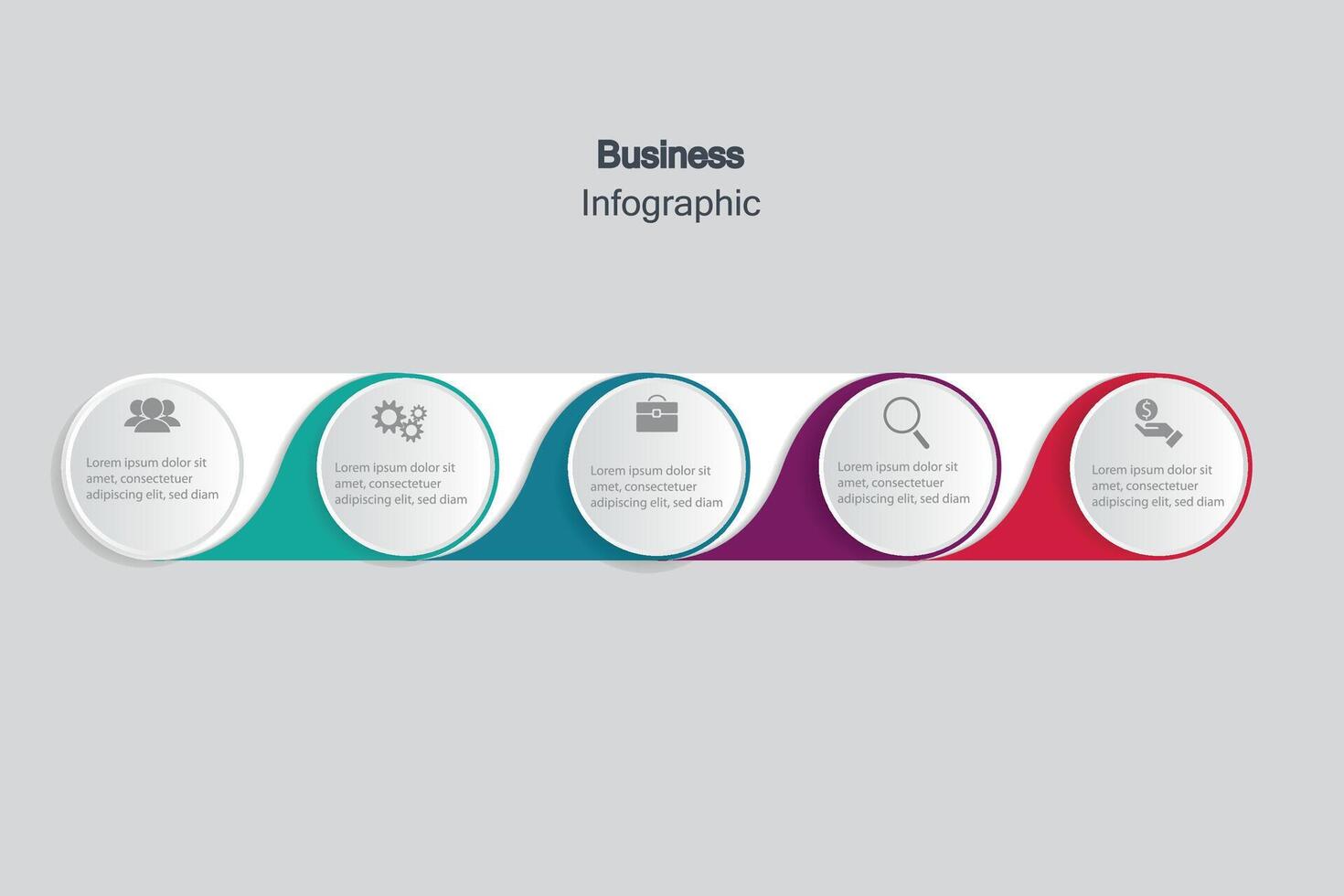 Business
Infographic

Lorem ipsum dolor sit amet, consectetuer adipiscing elit, sed diam

Lorem ipsum dolor sit amet, consectetuer adipiscing elit, sed diam

Lorem ipsum dolor sit amet, consectetuer adipiscing elit, sed diam

Lorem ipsum dolor sit amet, consectetuer adipiscing elit, sed diam

Lorem ipsum dolor sit amet, consectetuer adipiscing elit, sed diam