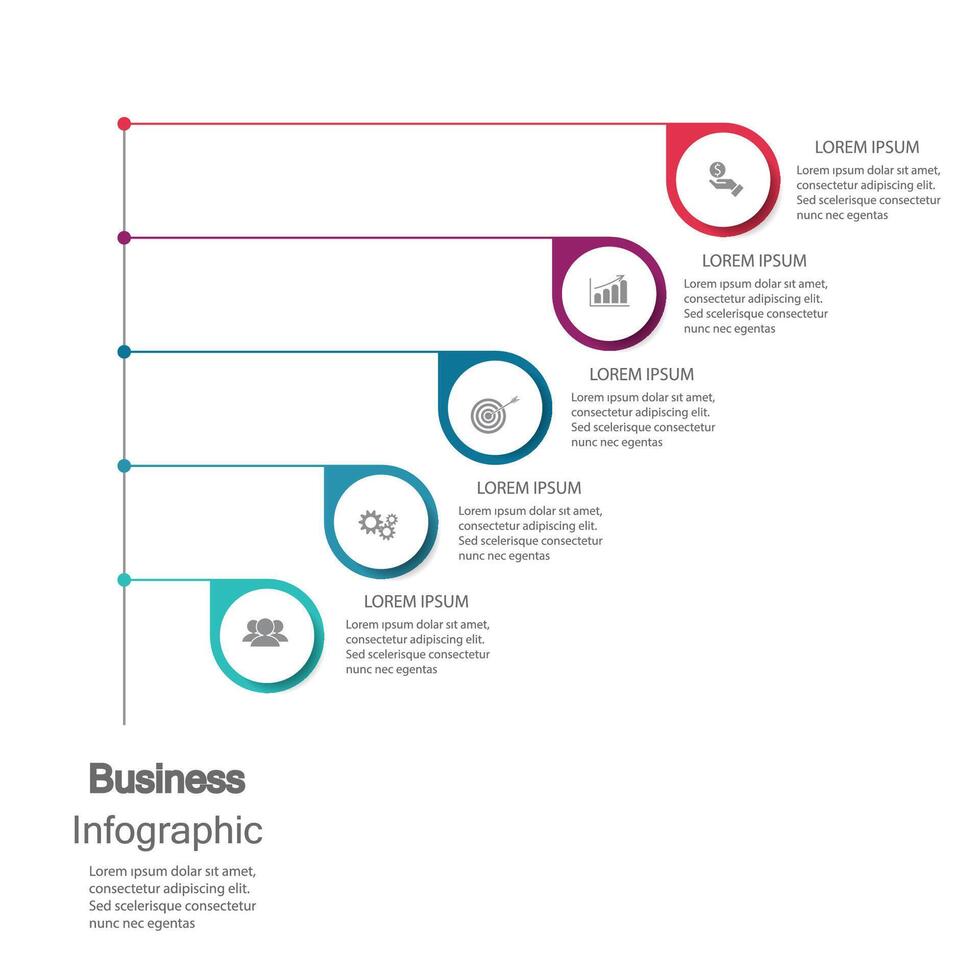 LOREM IPSUM
Lorem ıpsum dolar sıt amet, consectetur adipiscing elit. Sed scelerisque consectetur nunc nec egentas

LOREM IPSUM
Lorem ıpsum dolar sıt amet, consectetur adipiscing elit. Sed scelerisque consectetur nunc nec egentas

LOREM IPSUM
Lorem ıpsum dolar sıt amet, consectetur adipiscing elit. Sed scelerisque consectetur nunc nec egentas

LOREM IPSUM
Lorem ıpsum dolar sıt amet, consectetur adipiscing elit. Sed scelerisque consectetur nunc nec egentas

LOREM IPSUM
Lorem ıpsum dolar sıt amet, consectetur adipiscing elit. Sed scelerisque consectetur nunc nec egentas

Business
Infographic
Lorem ıpsum dolar sıt amet, consectetur adipiscing elit. Sed scelerisque consectetur nunc nec egentas