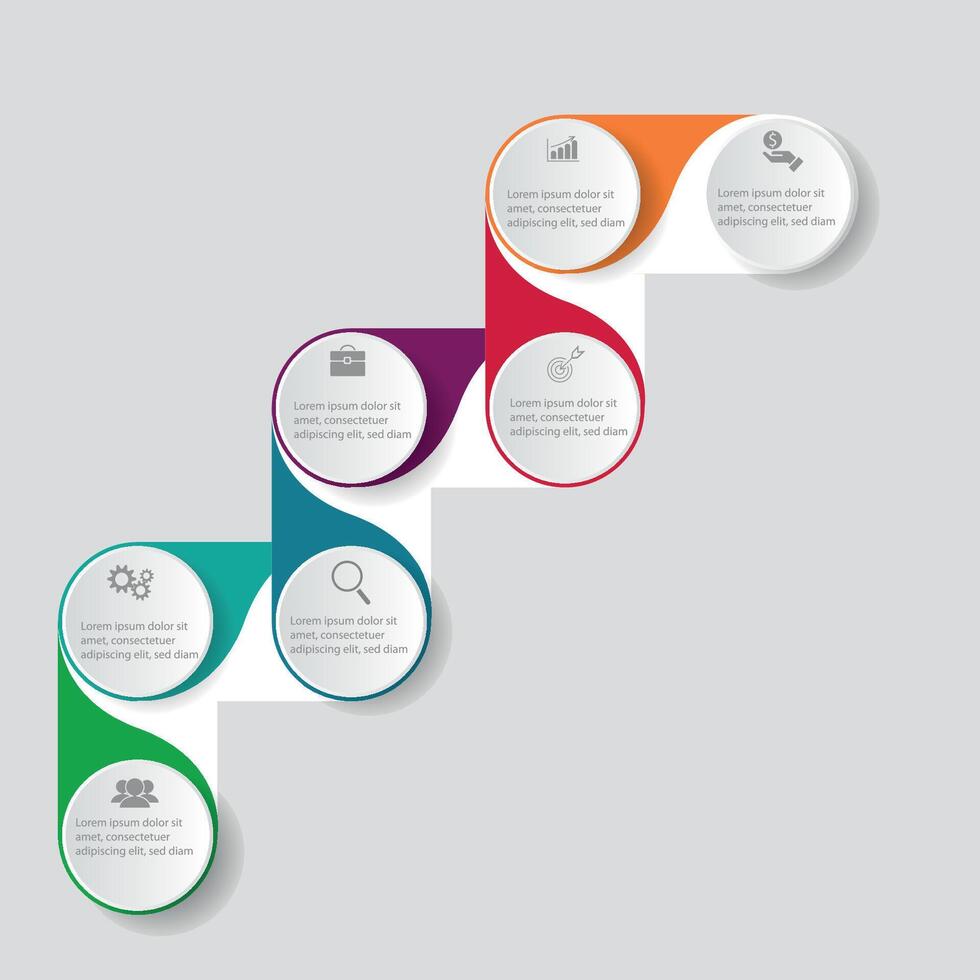 Lorem ipsum dolor sit amet, consectetuer adipiscing elit, sed diam

Lorem ipsum dolor sit amet, consectetuer adipiscing elit, sed diam

Lorem ipsum dolor sit amet, consectetuer adipiscing elit, sed diam

Lorem ipsum dolor sit amet, consectetuer adipiscing elit, sed diam

Lorem ipsum dolor sit amet, consectetuer adipiscing elit, sed diam

Lorem ipsum dolor sit amet, consectetuer adipiscing elit, sed diam

Lorem ipsum dolor sit amet, consectetuer adipiscing elit, sed diam