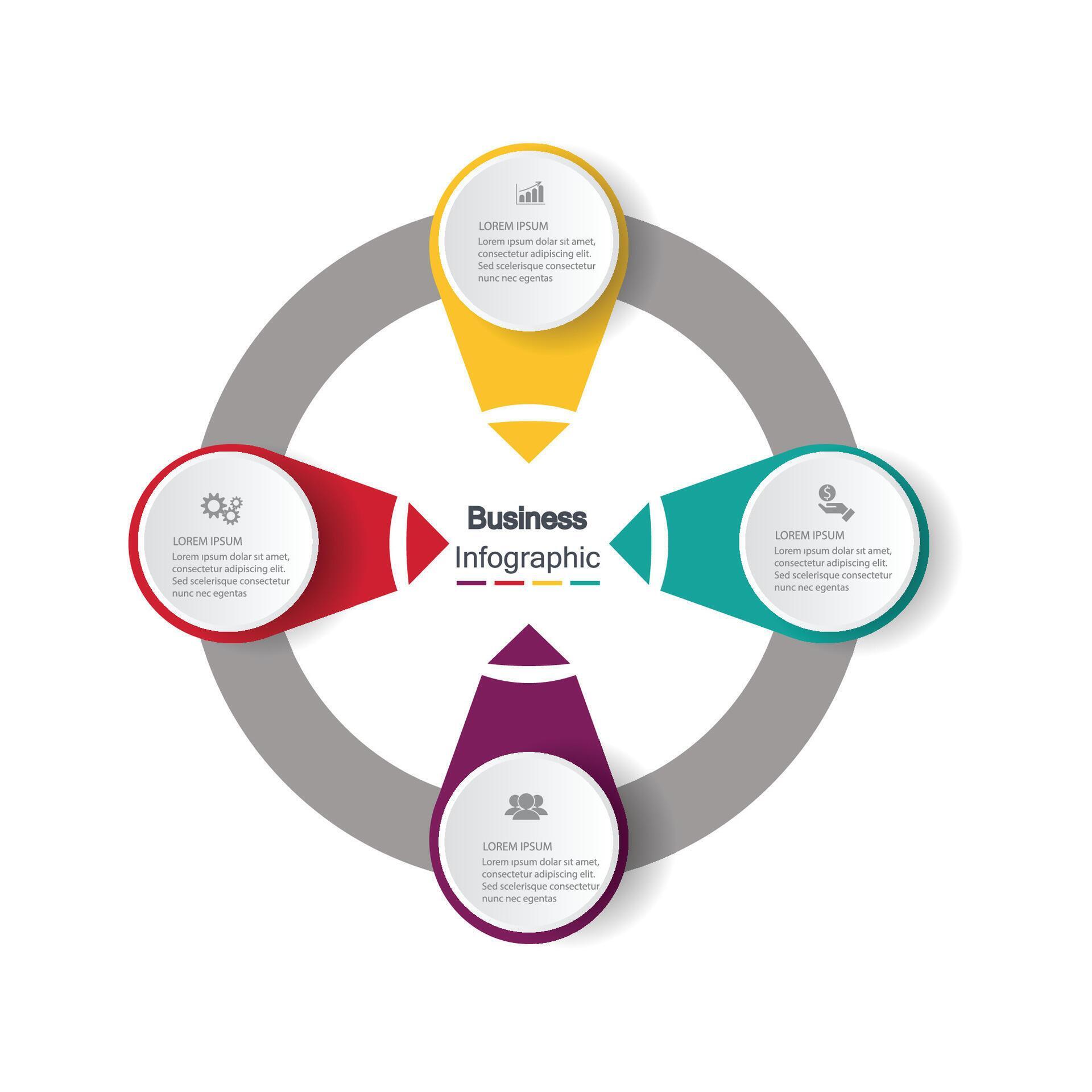 LOREM IPSUM
Lorem ıpsum dolar sıt amet, consectetur adipiscing elit. Sed scelerisque consectetur nunc nec egentas

LOREM IPSUM
Lorem ıpsum dolar sıt amet, consectetur adipiscing elit. Sed scelerisque consectetur nunc nec egentas

Business
Infographic

LOREM IPSUM
Lorem ıpsum dolar sıt amet, consectetur adipiscing elit. Sed scelerisque consectetur nunc nec egentas

LOREM IPSUM
Lorem ıpsum dolar sıt amet, consectetur adipiscing elit. Sed scelerisque consectetur nunc nec egentas