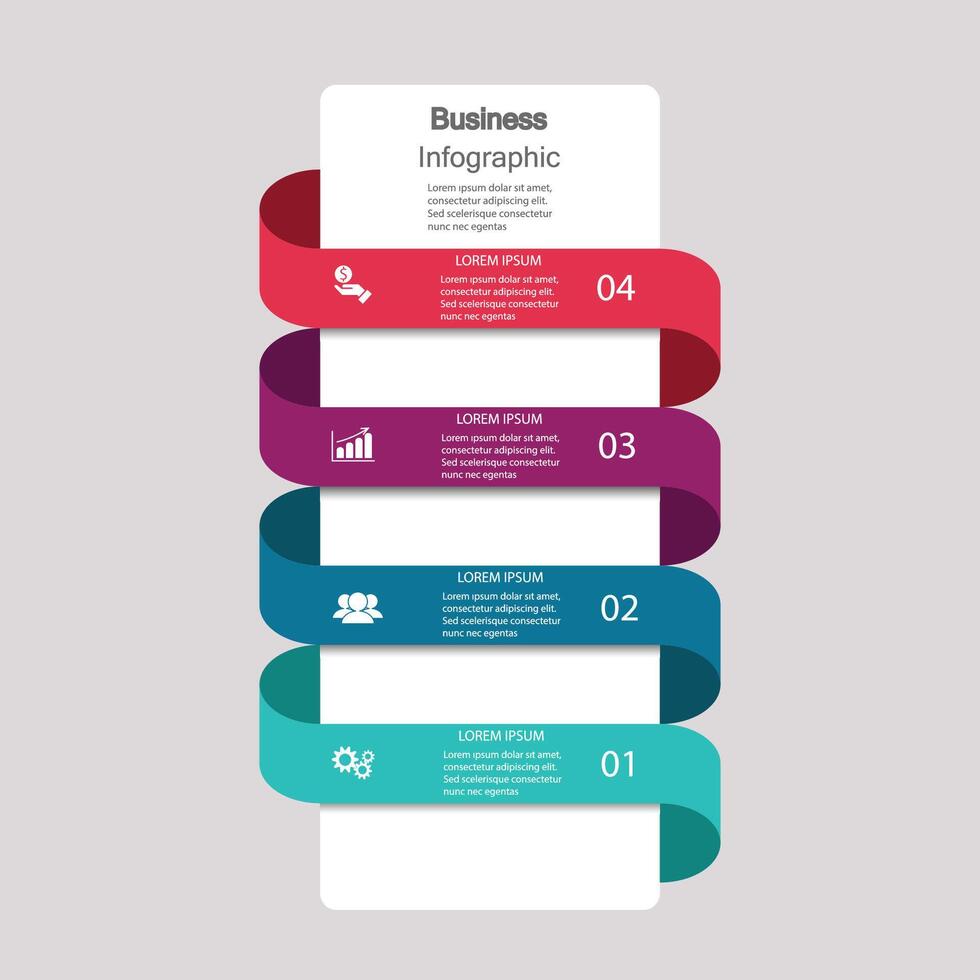 Business
Infographic

Lorem ıpsum dolar sıt amet, consectetur adipiscing elit. Sed scelerisque consectetur nunc nec egentas

LOREM IPSUM
Lorem ıpsum dolar sıt amet, consectetur adipiscing elit. Sed scelerisque consectetur nunc nec egentas
04

LOREM IPSUM
Lorem ıpsum dolar sıt amet, consectetur adipiscing elit. Sed scelerisque consectetur nunc nec egentas
03

LOREM IPSUM
Lorem ıpsum dolar sıt amet, consectetur adipiscing elit. Sed scelerisque consectetur nunc nec egentas
02

LOREM IPSUM
Lorem ıpsum dolar sıt amet, consectetur adipiscing elit. Sed scelerisque consectetur nunc nec egentas
01