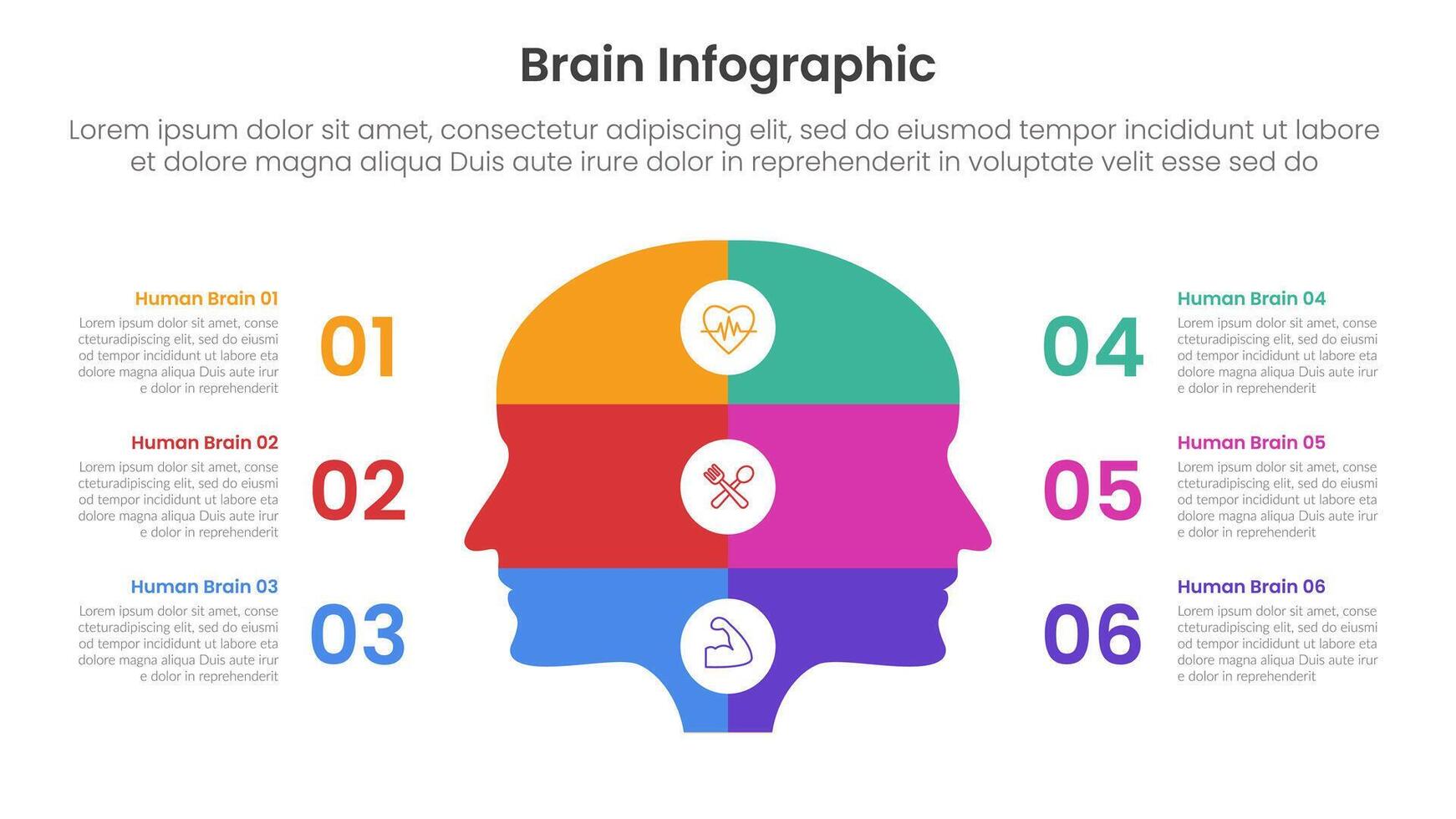 Brain Infographic

Lorem ipsum dolor sit amet, consectetur adipiscing elit, sed do eiusmod tempor incididunt ut labore et dolore magna aliqua Duis aute irure dolor in reprehenderit in voluptate velit esse sed do

Human Brain 01
Lorem ipsum dolor sit amet, conse cteturadipiscing elit, sed do eiusmi od tempor incididunt ut labore eta dolore magna aliqua Duis aute irur e dolor in reprehenderit

01

Human Brain 02
Lorem ipsum dolor sit amet, conse cteturadipiscing elit, sed do eiusmi od tempor incididunt ut labore eta dolore magna aliqua Duis aute irur e dolor in reprehenderit

02

Human Brain 03
Lorem ipsum dolor sit amet, conse cteturadipiscing elit, sed do eiusmi od tempor incididunt ut labore eta dolore magna aliqua Duis aute irur e dolor in reprehenderit

03

04

Human Brain 04
Lorem ipsum dolor sit amet, conse cteturadipiscing elit, sed do eiusmi od tempor incididunt ut labore eta dolore magna aliqua Duis aute irur e dolor in reprehenderit

05

Human Brain 05
Lorem ipsum dolor sit amet, conse cteturadipiscing elit, sed do eiusmi od tempor incididunt ut labore eta dolore magna aliqua Duis aute irur e dolor in reprehenderit

06

Human Brain 06
Lorem ipsum dolor sit amet, conse cteturadipiscing elit, sed do eiusmi od tempor incididunt ut labore eta dolore magna aliqua Duis aute irur e dolor in reprehenderit