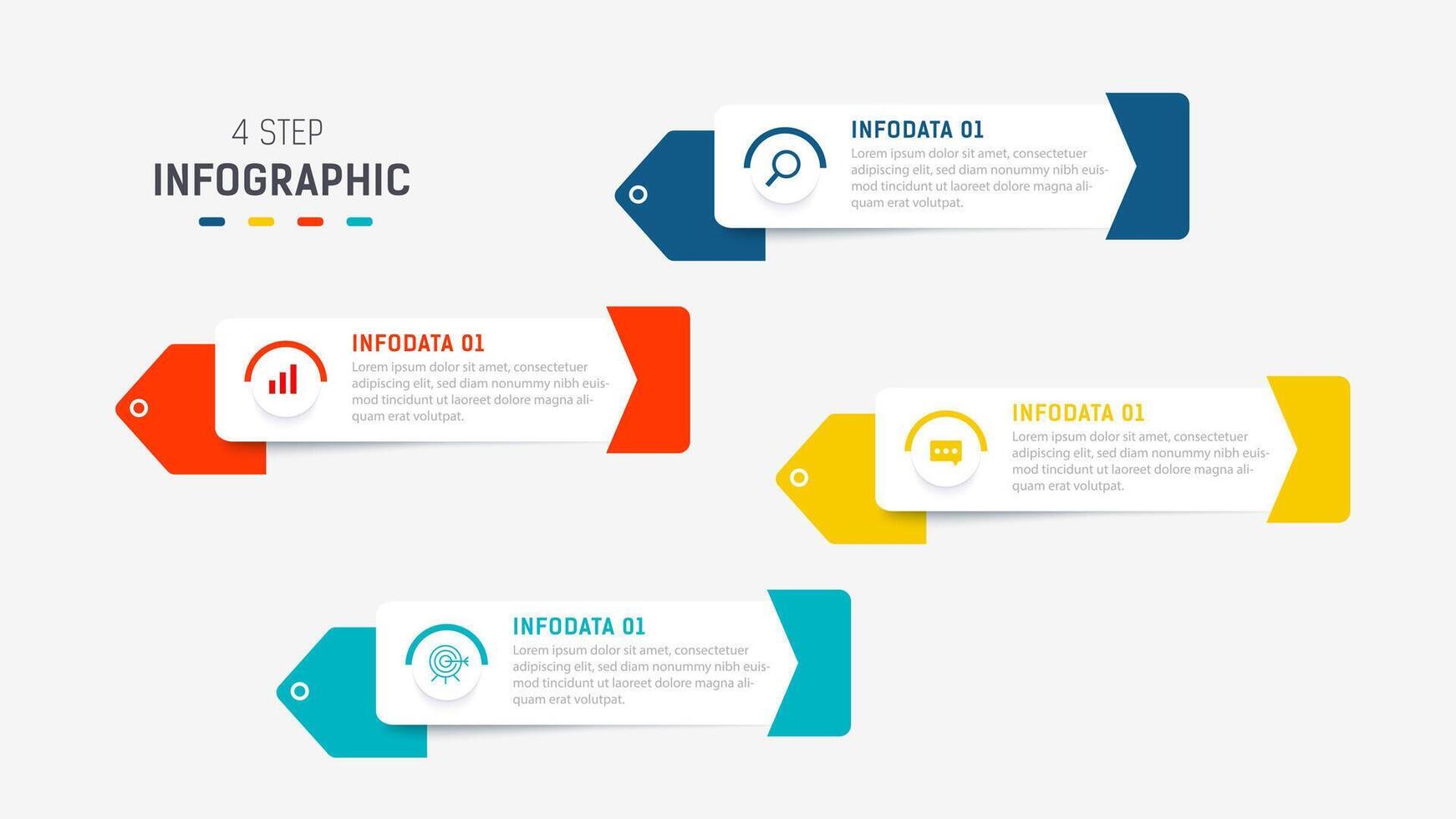 4 STEP
INFOGRAPHIC

INFODATA 01
Lorem ipsum dolor sit amet, consectetuer adipiscing elit, sed diam nonummy nibh euismod tincidunt ut laoreet dolore magna aliquam erat volutpat.

INFODATA 01
Lorem ipsum dolor sit amet, consectetuer adipiscing elit, sed diam nonummy nibh euismod tincidunt ut laoreet dolore magna aliquam erat volutpat.

INFODATA 01
Lorem ipsum dolor sit amet, consectetuer adipiscing elit, sed diam nonummy nibh euismod tincidunt ut laoreet dolore magna aliquam erat volutpat.

INFODATA 01
Lorem ipsum dolor sit amet, consectetuer adipiscing elit, sed diam nonummy nibh euismod tincidunt ut laoreet dolore magna aliquam erat volutpat.