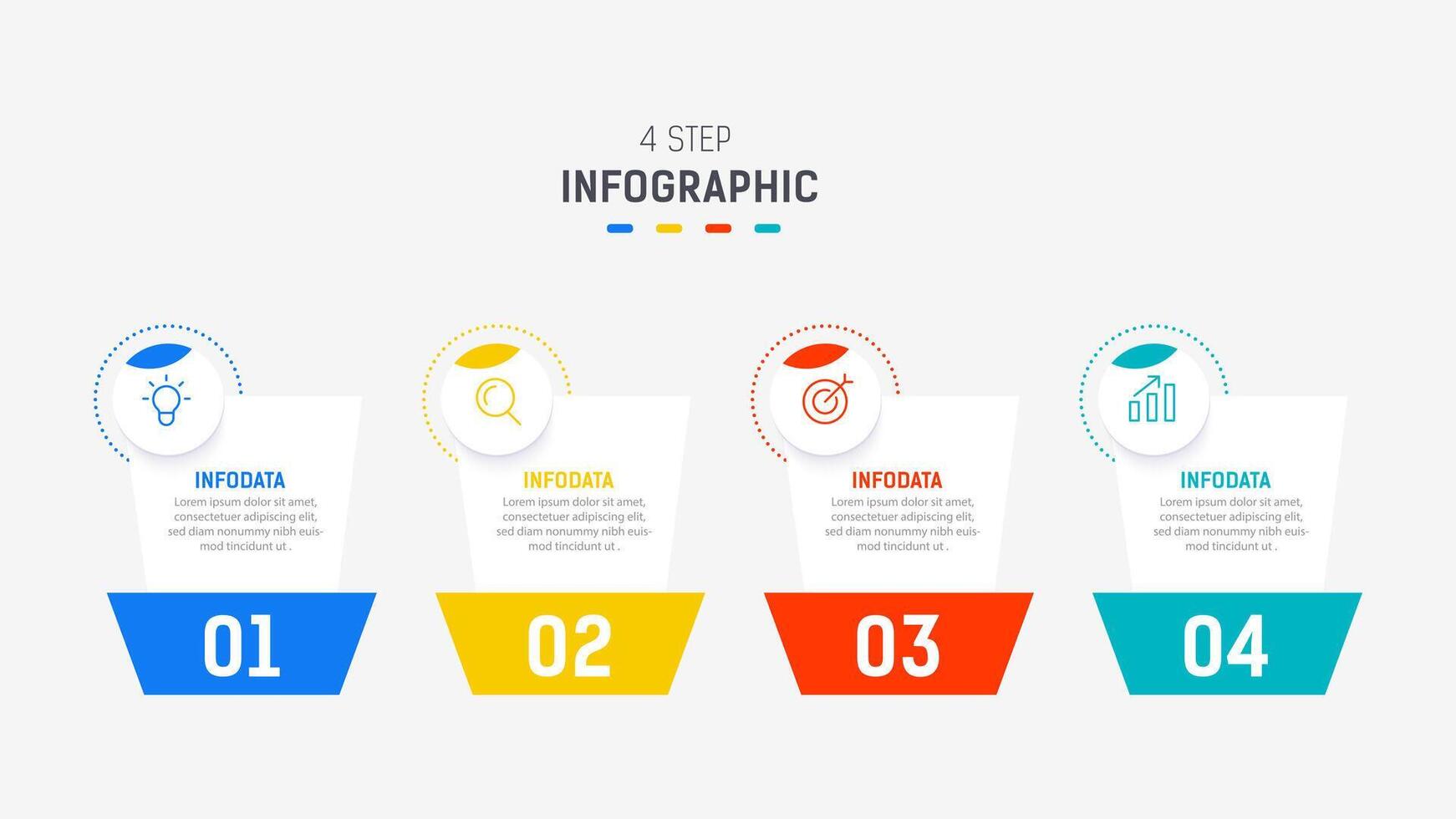 4 STEP
INFOGRAPHIC

INFODATA
Lorem ipsum dolor sit amet, consectetuer adipiscing elit, sed diam nonummy nibh euismod tincidunt ut .

01

INFODATA
Lorem ipsum dolor sit amet, consectetuer adipiscing elit, sed diam nonummy nibh euismod tincidunt ut .

02

INFODATA
Lorem ipsum dolor sit amet, consectetuer adipiscing elit, sed diam nonummy nibh euismod tincidunt ut .

03

INFODATA
Lorem ipsum dolor sit amet, consectetuer adipiscing elit, sed diam nonummy nibh euismod tincidunt ut .

04