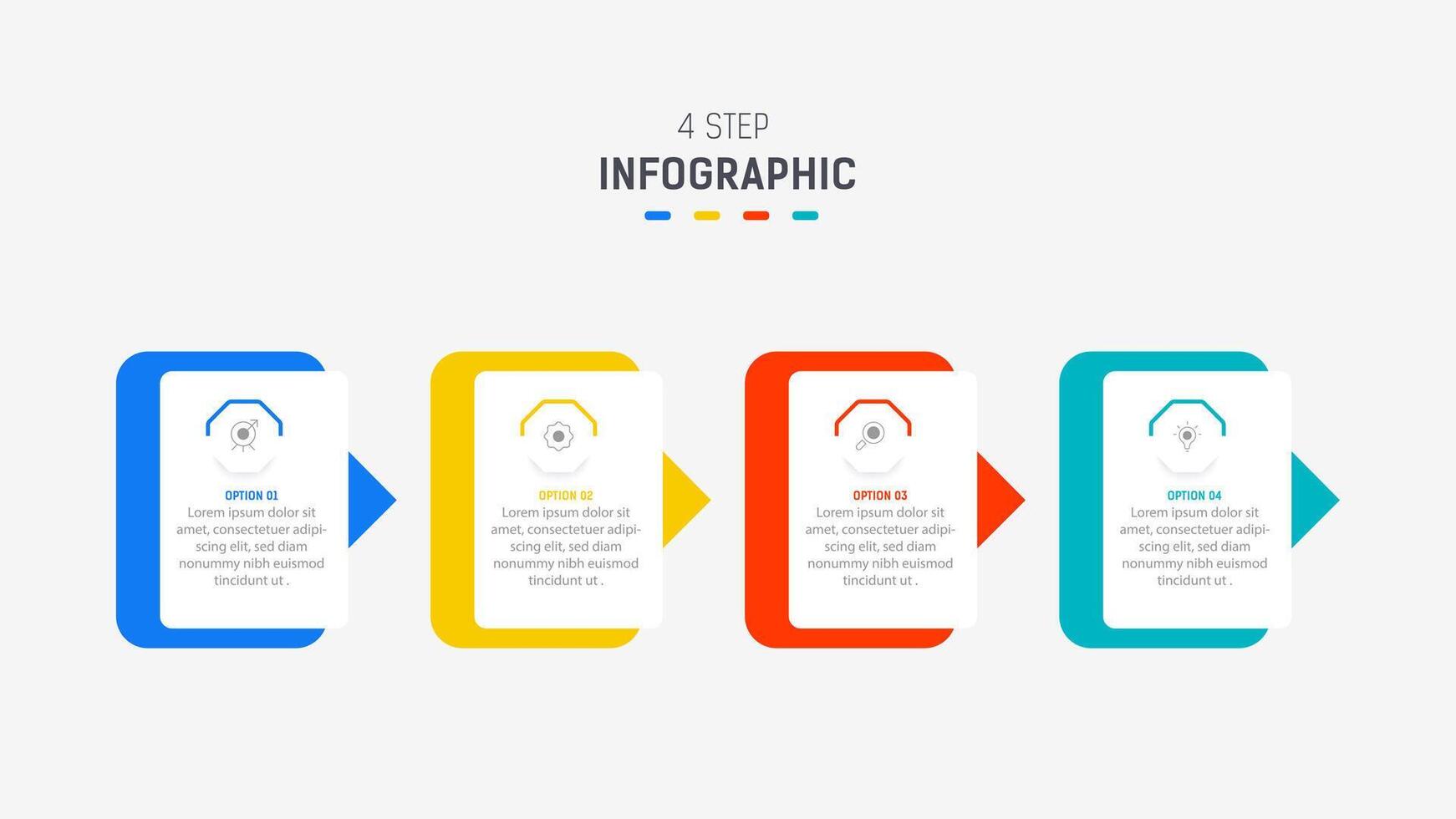 4 STEP
INFOGRAPHIC

OPTION 01
Lorem ipsum dolor sit amet, consectetuer adipiscing elit, sed diam nonummy nibh euismod tincidunt ut .

OPTION 02
Lorem ipsum dolor sit amet, consectetuer adipiscing elit, sed diam nonummy nibh euismod tincidunt ut .

OPTION 03
Lorem ipsum dolor sit amet, consectetuer adipiscing elit, sed diam nonummy nibh euismod tincidunt ut .

OPTION 04
Lorem ipsum dolor sit amet, consectetuer adipiscing elit, sed diam nonummy nibh euismod tincidunt ut .