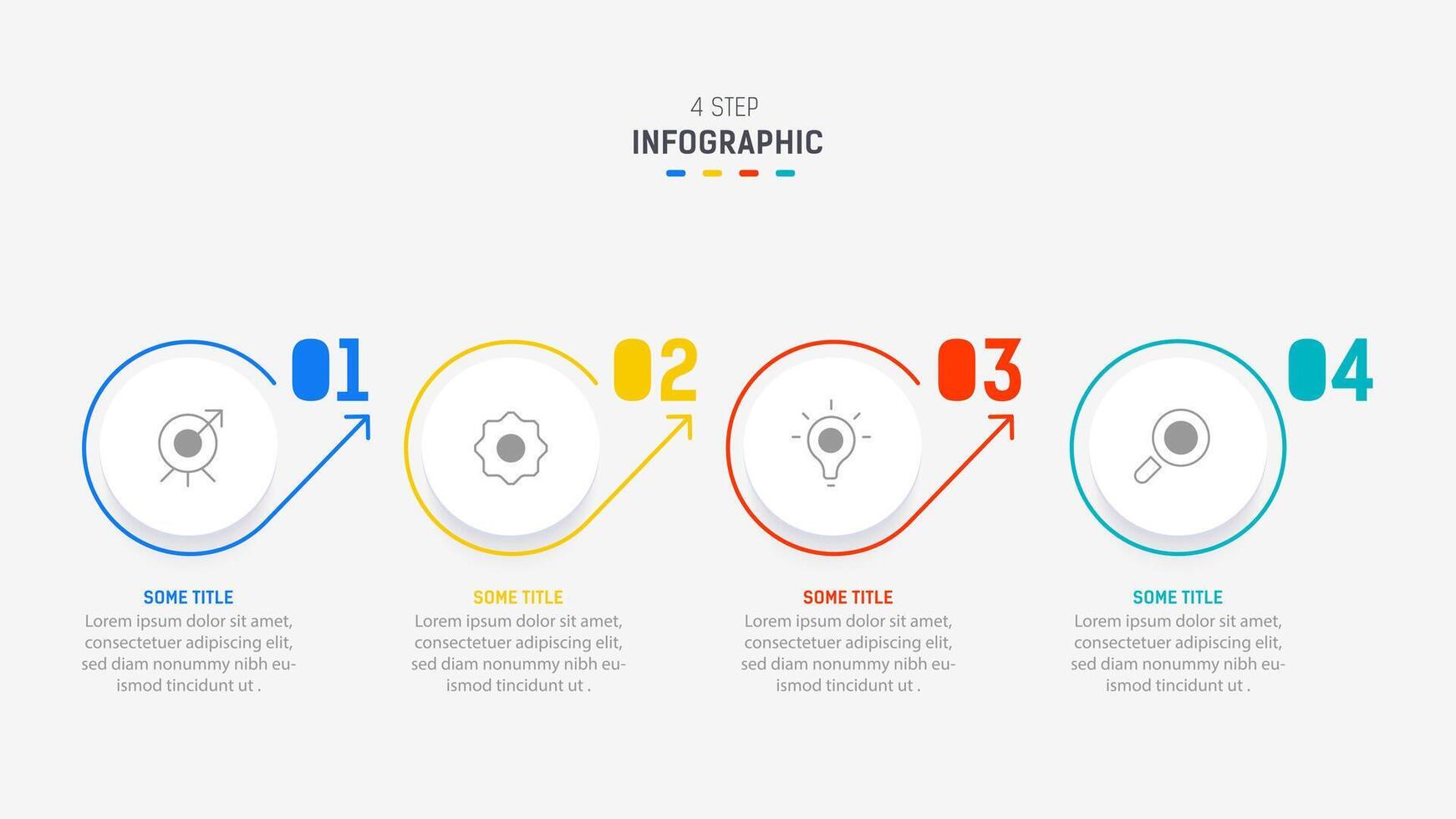 4 STEP
INFOGRAPHIC

01

SOME TITLE
Lorem ipsum dolor sit amet, consectetuer adipiscing elit, sed diam nonummy nibh euismod tincidunt ut .

02

SOME TITLE
Lorem ipsum dolor sit amet, consectetuer adipiscing elit, sed diam nonummy nibh euismod tincidunt ut .

03

SOME TITLE
Lorem ipsum dolor sit amet, consectetuer adipiscing elit, sed diam nonummy nibh euismod tincidunt ut .

04

SOME TITLE
Lorem ipsum dolor sit amet, consectetuer adipiscing elit, sed diam nonummy nibh euismod tincidunt ut .