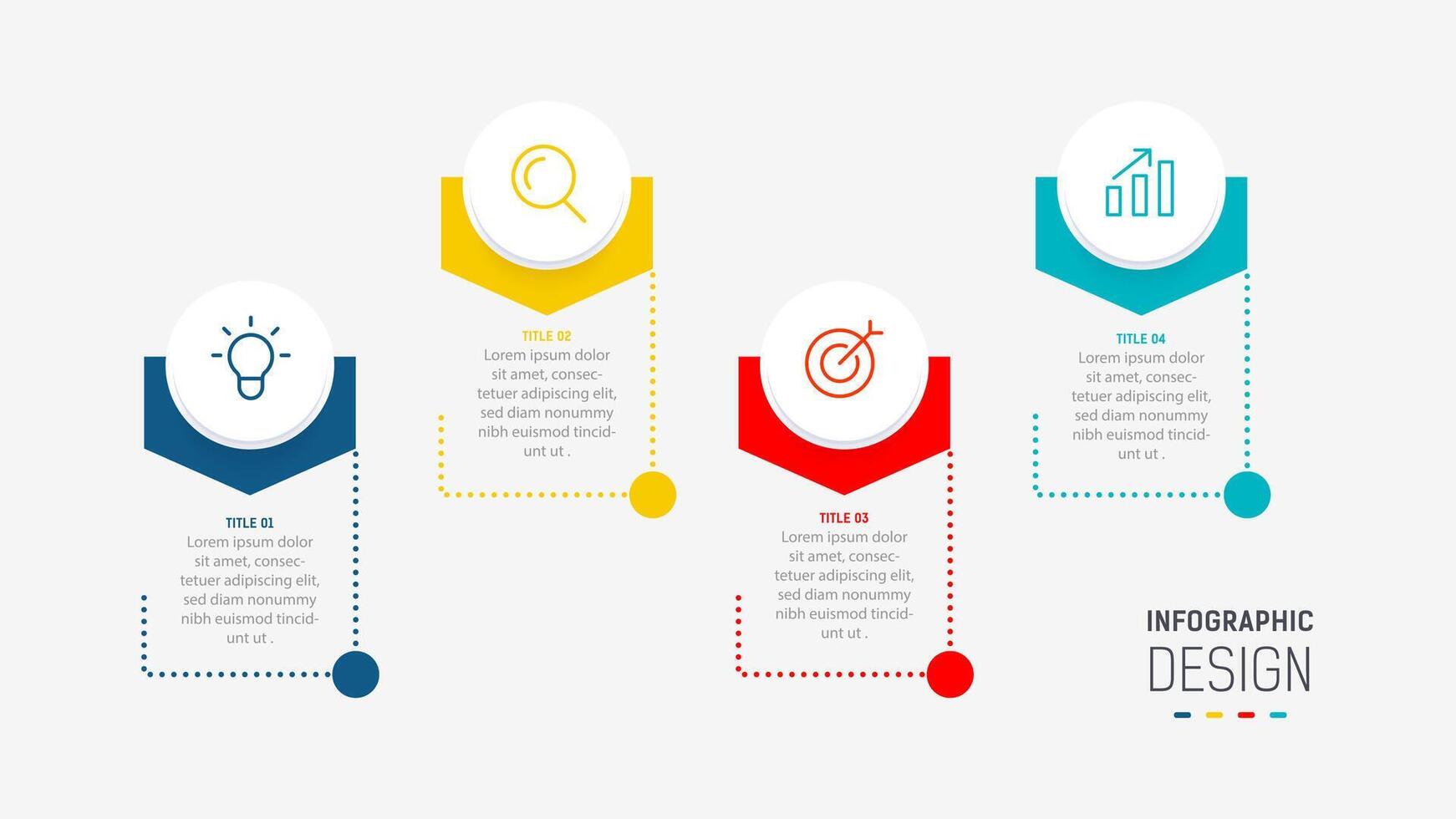 TITLE 01
Lorem ipsum dolor sit amet, consectetuer adipiscing elit, sed diam nonummy nibh euismod tincidunt ut .

TITLE 02
Lorem ipsum dolor sit amet, consectetuer adipiscing elit, sed diam nonummy nibh euismod tincidunt ut .

TITLE 03
Lorem ipsum dolor sit amet, consectetuer adipiscing elit, sed diam nonummy nibh euismod tincidunt ut .

TITLE 04
Lorem ipsum dolor sit amet, consectetuer adipiscing elit, sed diam nonummy nibh euismod tincidunt ut .

INFOGRAPHIC
DESIGN