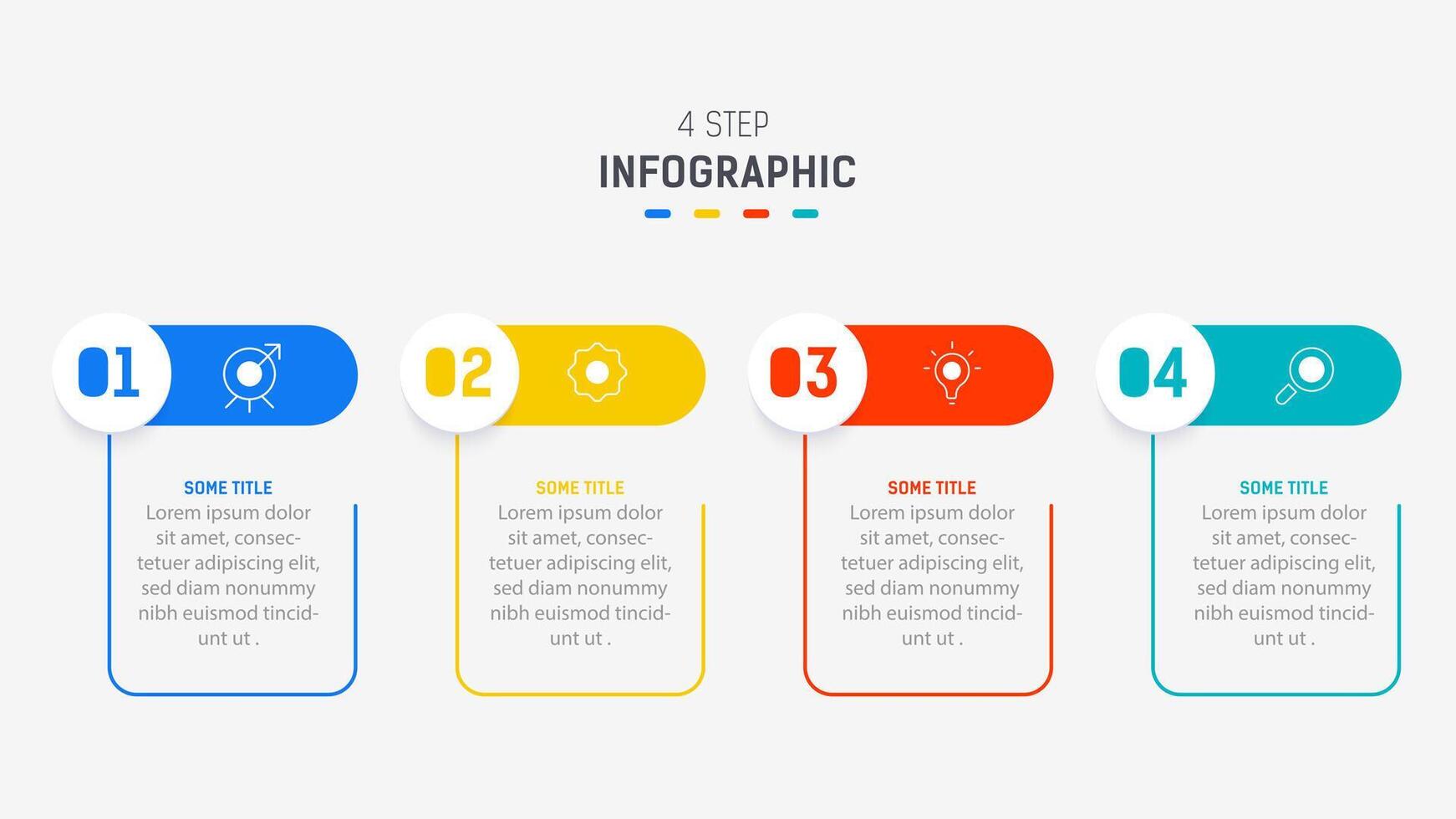 4 STEP
INFOGRAPHIC

01

SOME TITLE
Lorem ipsum dolor sit amet, consectetuer adipiscing elit, sed diam nonummy nibh euismod tincidunt ut .

02

SOME TITLE
Lorem ipsum dolor sit amet, consectetuer adipiscing elit, sed diam nonummy nibh euismod tincidunt ut .

03

SOME TITLE
Lorem ipsum dolor sit amet, consectetuer adipiscing elit, sed diam nonummy nibh euismod tincidunt ut .

04

SOME TITLE
Lorem ipsum dolor sit amet, consectetuer adipiscing elit, sed diam nonummy nibh euismod tincidunt ut .