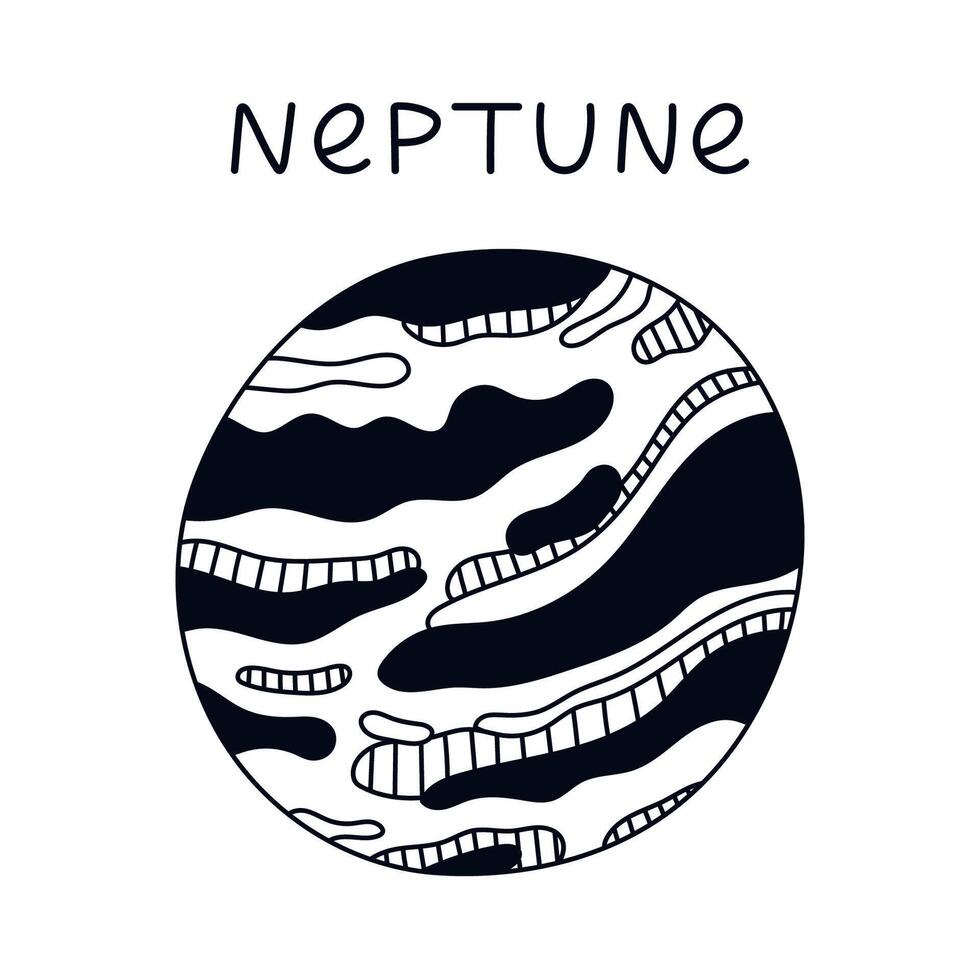 NePTUNe