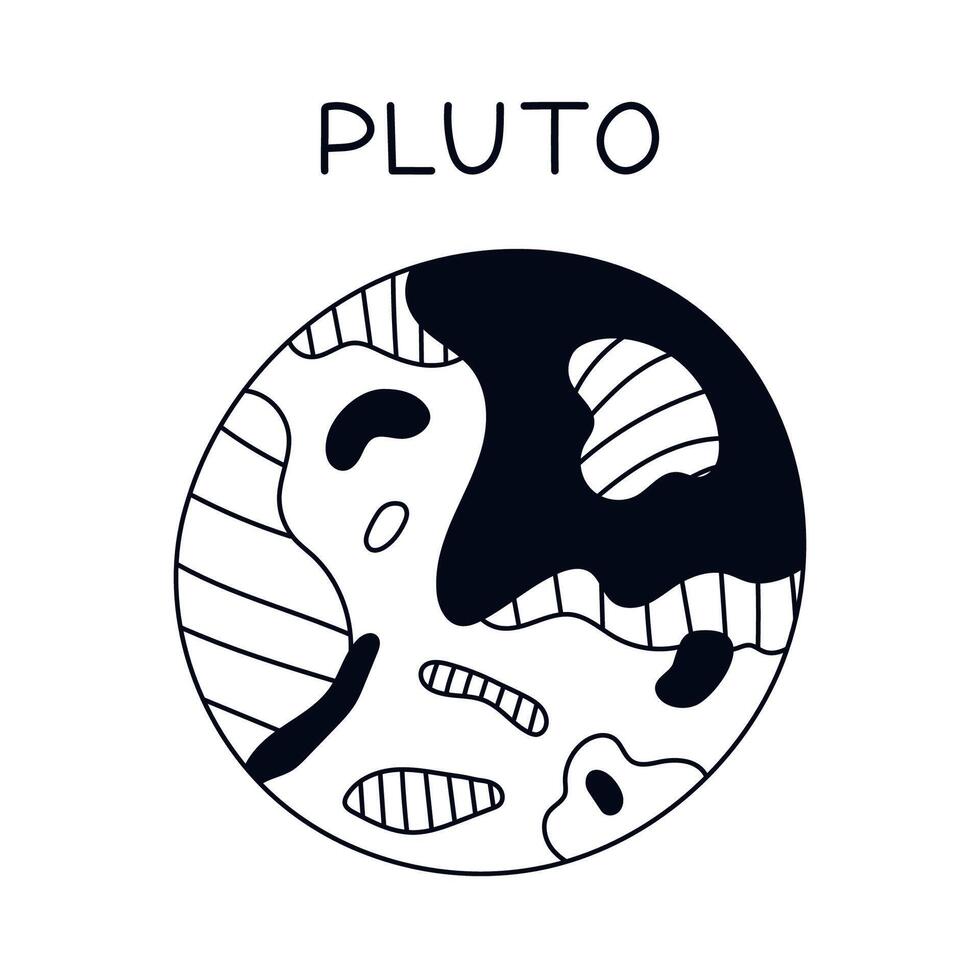 PLUTO