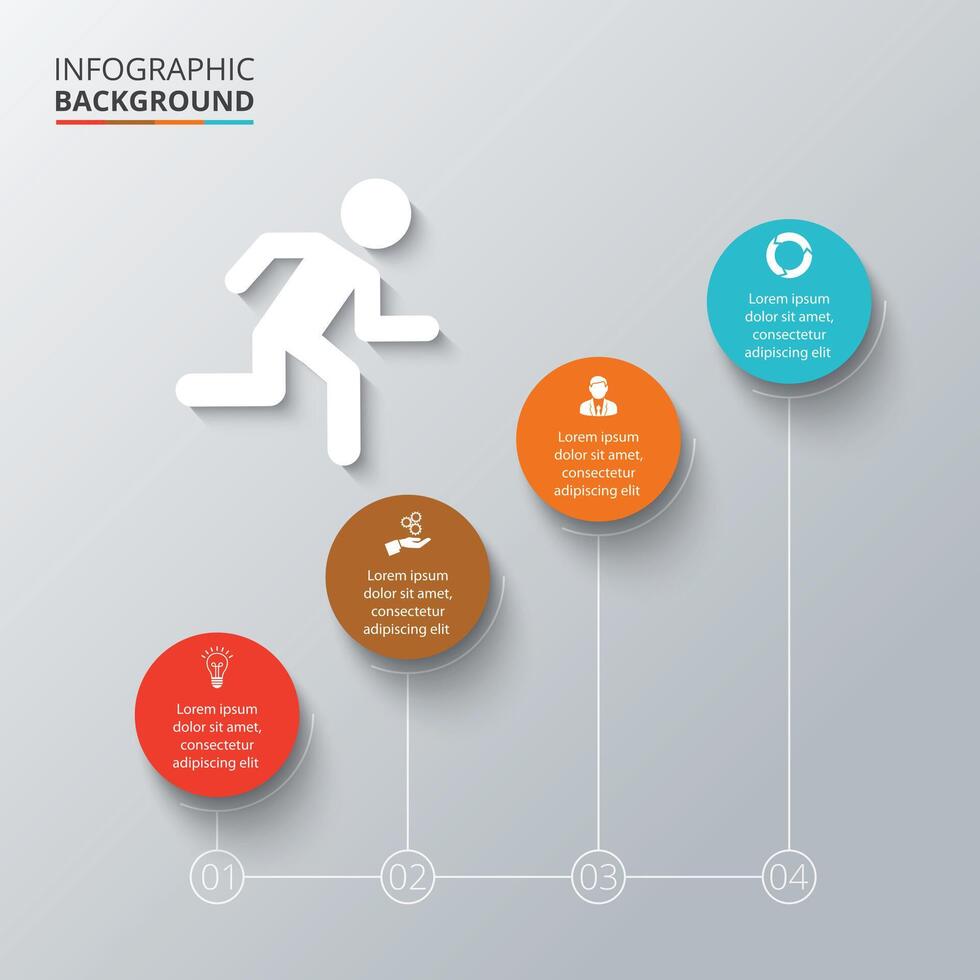 INFOGRAPHIC
BACKGROUND

Lorem ipsum dolor sit amet, consectetur adipiscing elit

Lorem ipsum dolor sit amet, consectetur adipiscing elit

Lorem ipsum dolor sit amet, consectetur adipiscing elit

Lorem ipsum dolor sit amet, consectetur adipiscing elit

01 02 03 04