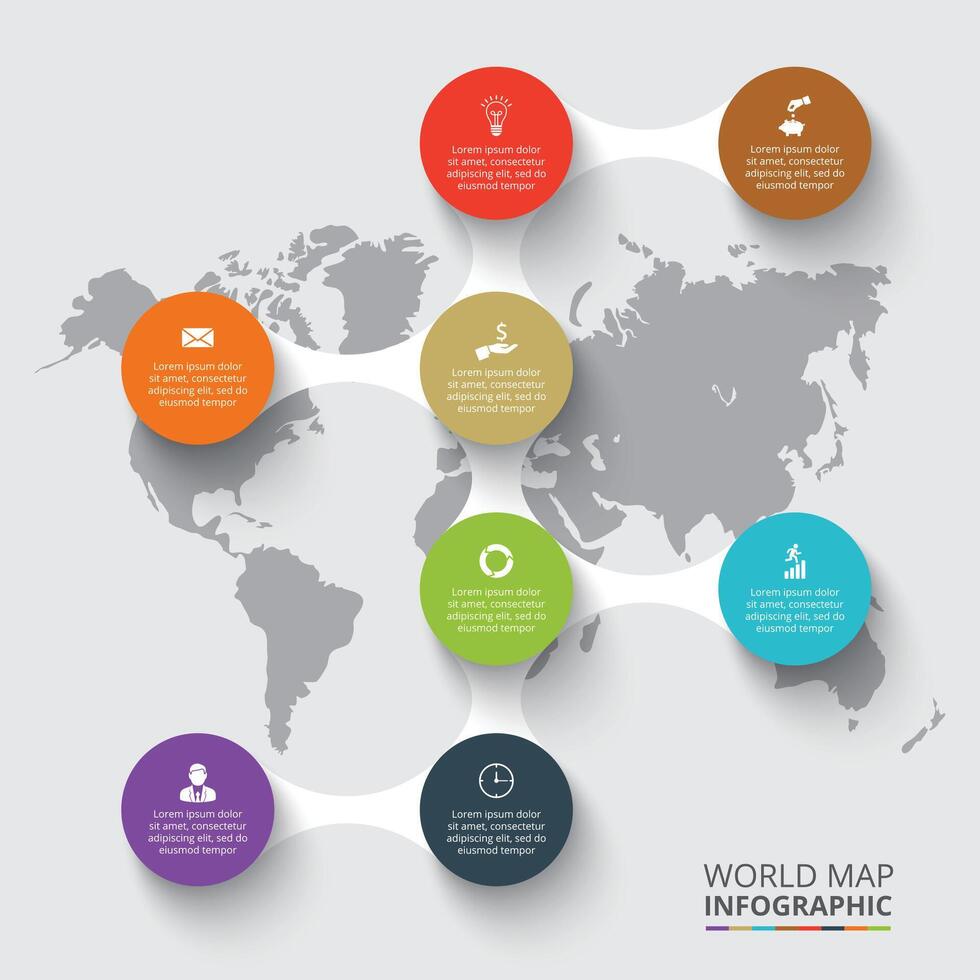 Lorem ipsum dolor sit amet, consectetur adipiscing elit, sed do eiusmod tempor

Lorem ipsum dolor sit amet, consectetur adipiscing elit, sed do eiusmod tempor

Lorem ipsum dolor sit amet, consectetur adipiscing elit, sed do eiusmod tempor

Lorem ipsum dolor sit amet, consectetur adipiscing elit, sed do eiusmod tempor

Lorem ipsum dolor sit amet, consectetur adipiscing elit, sed do eiusmod tempor

Lorem ipsum dolor sit amet, consectetur adipiscing elit, sed do eiusmod tempor

Lorem ipsum dolor sit amet, consectetur adipiscing elit, sed do eiusmod tempor

Lorem ipsum dolor sit amet, consectetur adipiscing elit, sed do eiusmod tempor

WORLD MAP
INFOGRAPHIC