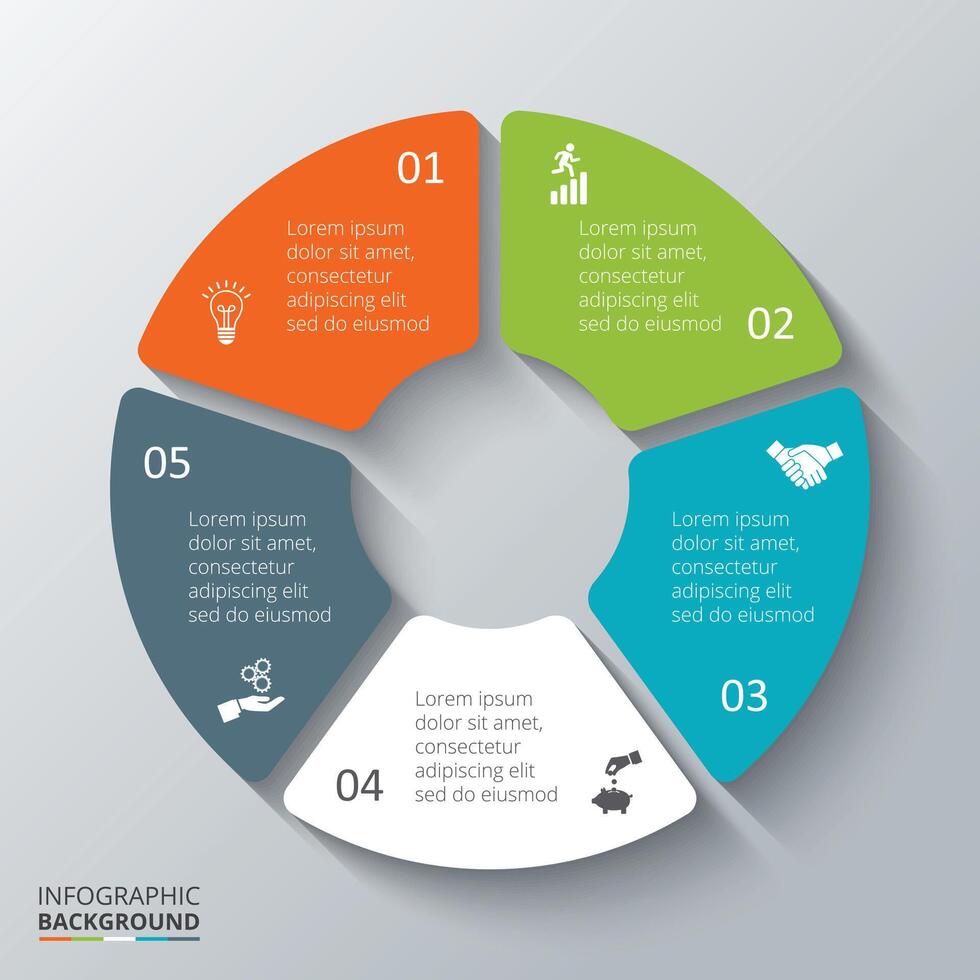 01

Lorem ipsum dolor sit amet, consectetur adipiscing elit sed do eiusmod

Lorem ipsum dolor sit amet, consectetur adipiscing elit sed do eiusmod

02

Lorem ipsum dolor sit amet, consectetur adipiscing elit sed do eiusmod

03

Lorem ipsum dolor sit amet, consectetur adipiscing elit sed do eiusmod

04

05

Lorem ipsum dolor sit amet, consectetur adipiscing elit sed do eiusmod

INFOGRAPHIC
BACKGROUND