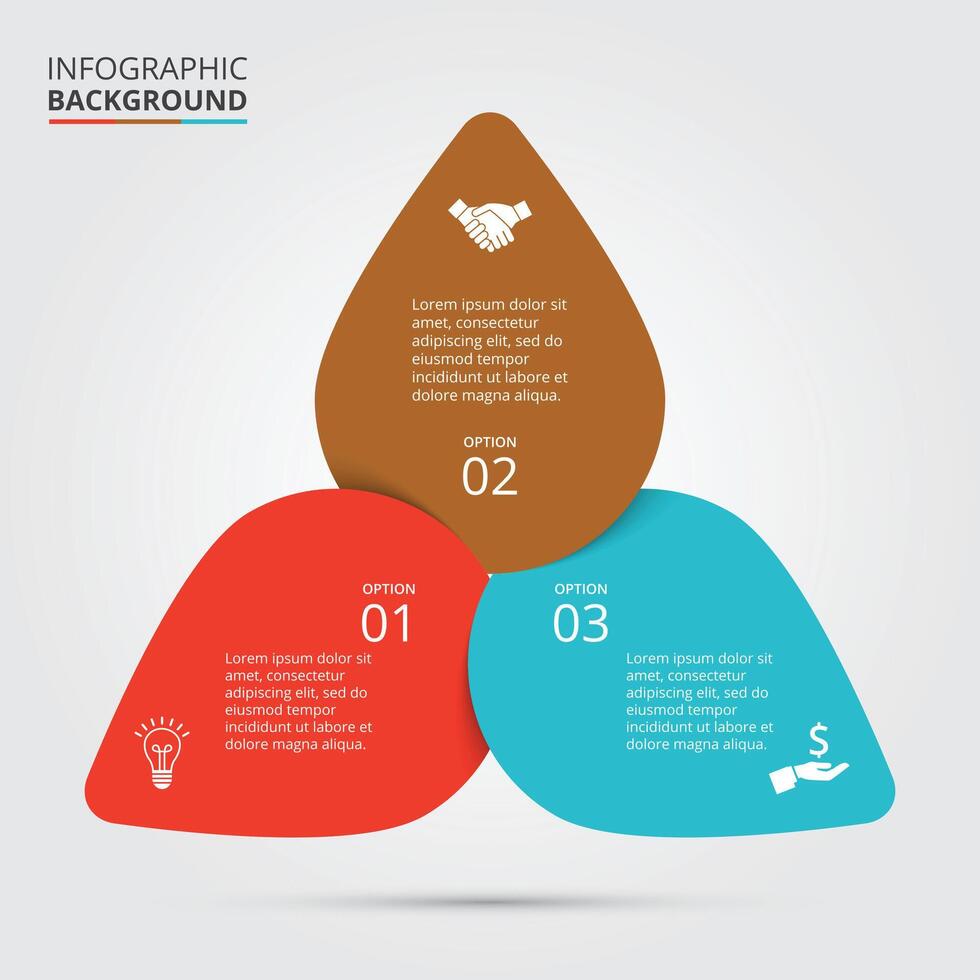 INFOGRAPHIC
BACKGROUND

Lorem ipsum dolor sit amet, consectetur adipiscing elit, sed do eiusmod tempor incididunt ut labore et dolore magna aliqua.

OPTION
02

OPTION
01

Lorem ipsum dolor sit amet, consectetur adipiscing elit, sed do eiusmod tempor incididunt ut labore et dolore magna aliqua.

OPTION
03

Lorem ipsum dolor sit amet, consectetur adipiscing elit, sed do eiusmod tempor incididunt ut labore et dolore magna aliqua.

$