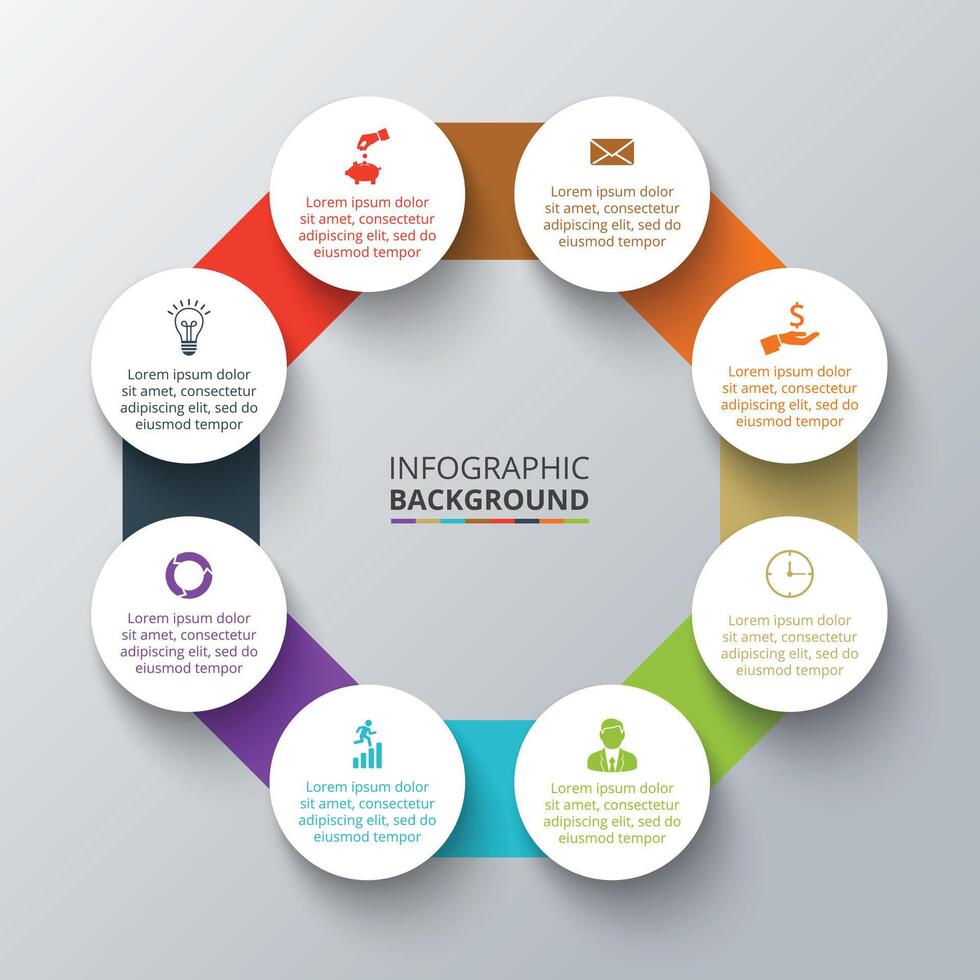 Lorem ipsum dolor sit amet, consectetur adipiscing elit, sed do eiusmod tempor

Lorem ipsum dolor sit amet, consectetur adipiscing elit, sed do eiusmod tempor

Lorem ipsum dolor sit amet, consectetur adipiscing elit, sed do eiusmod tempor

Lorem ipsum dolor sit amet, consectetur adipiscing elit, sed do eiusmod tempor

INFOGRAPHIC
BACKGROUND

Lorem ipsum dolor sit amet, consectetur adipiscing elit, sed do eiusmod tempor

Lorem ipsum dolor sit amet, consectetur adipiscing elit, sed do eiusmod tempor

Lorem ipsum dolor sit amet, consectetur adipiscing elit, sed do eiusmod tempor

Lorem ipsum dolor sit amet, consectetur adipiscing elit, sed do eiusmod tempor