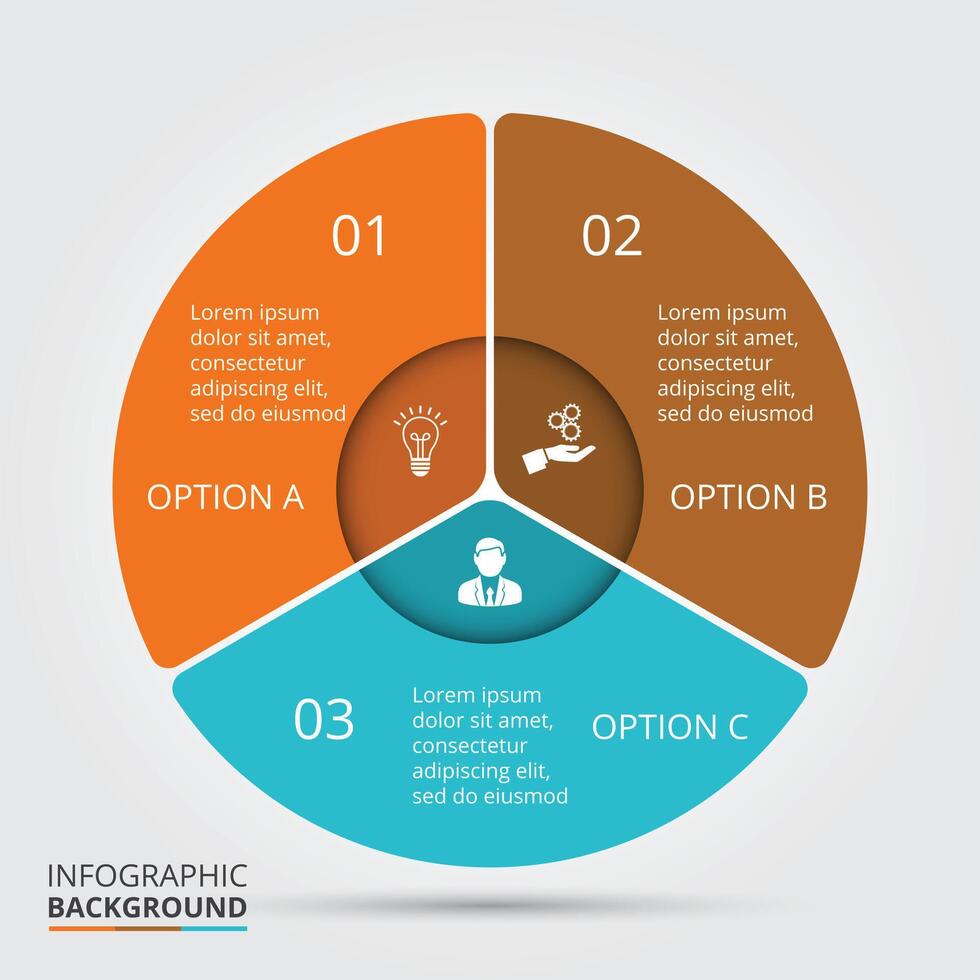 01

Lorem ipsum dolor sit amet, consectetur adipiscing elit, sed do eiusmod

OPTION A

02

Lorem ipsum dolor sit amet, consectetur adipiscing elit, sed do eiusmod

OPTION B

03

Lorem ipsum dolor sit amet, consectetur adipiscing elit, sed do eiusmod

OPTION C

INFOGRAPHIC
BACKGROUND