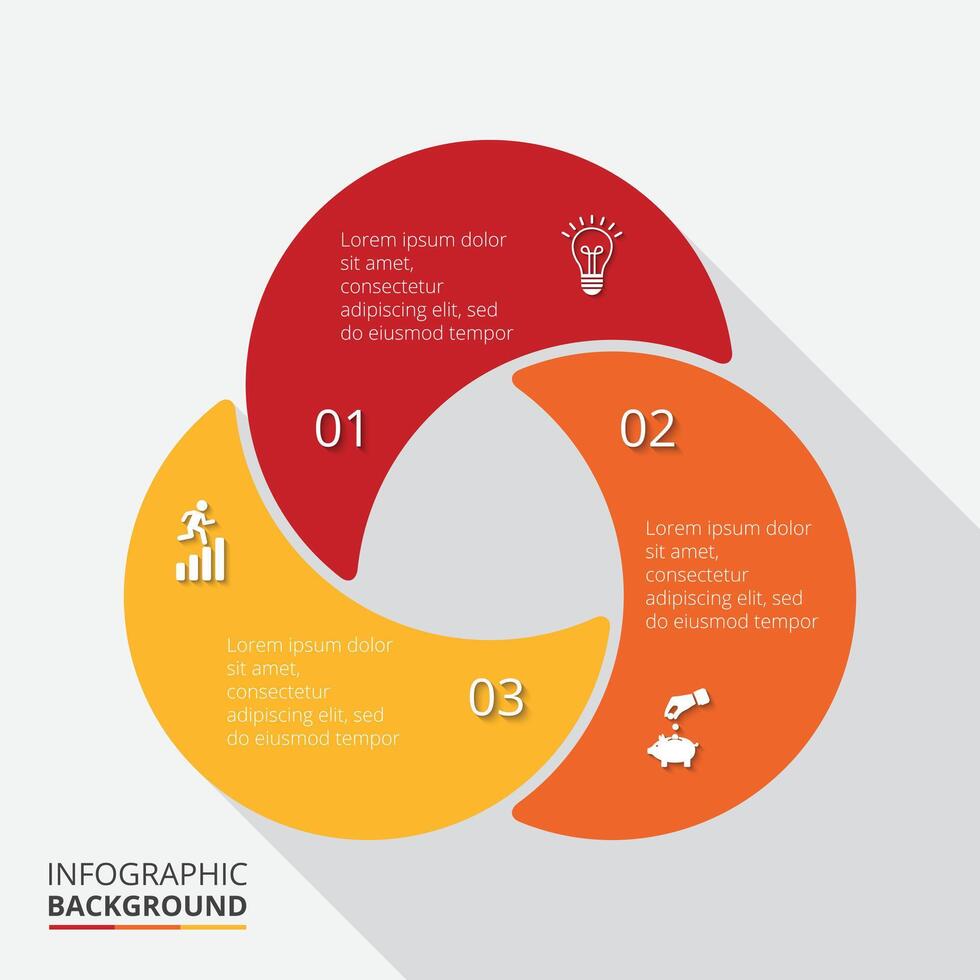 Lorem ipsum dolor sit amet, consectetur adipiscing elit, sed do eiusmod tempor

01

02

Lorem ipsum dolor sit amet, consectetur adipiscing elit, sed do eiusmod tempor

Lorem ipsum dolor sit amet, consectetur adipiscing elit, sed do eiusmod tempor

03

INFOGRAPHIC
BACKGROUND