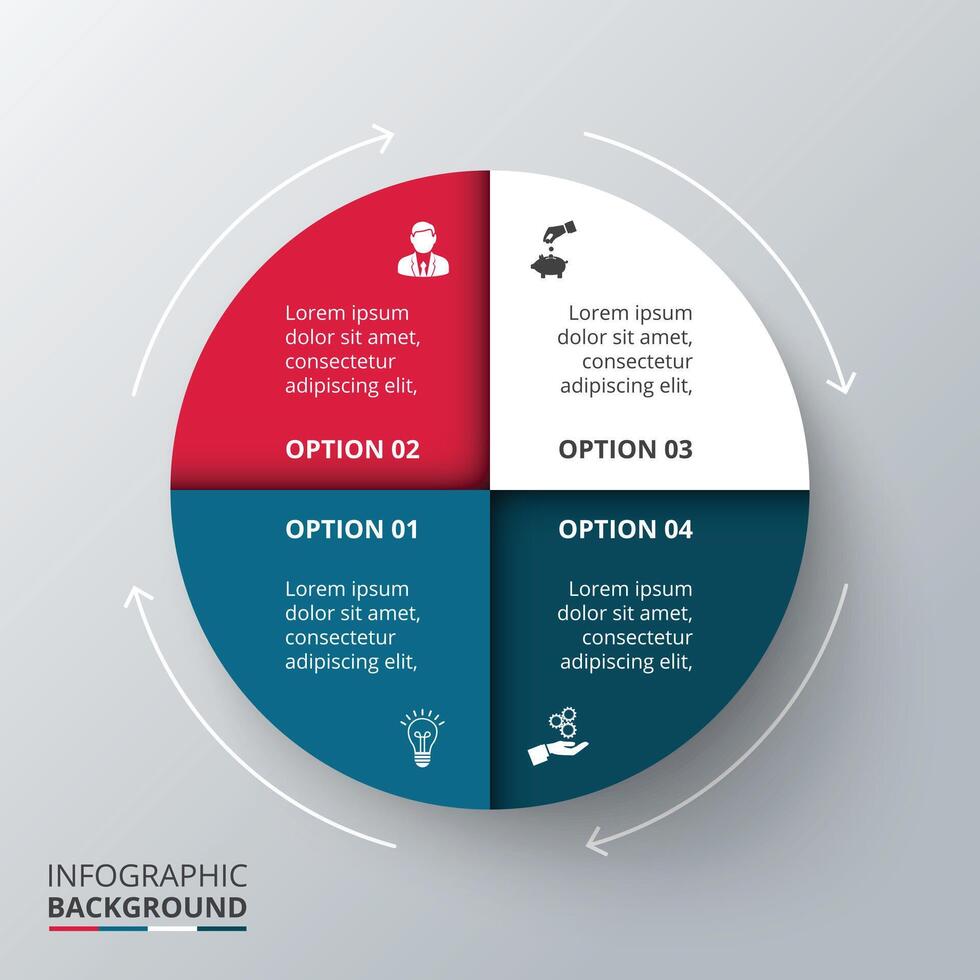 Lorem ipsum dolor sit amet, consectetur adipiscing elit,

OPTION 02

Lorem ipsum dolor sit amet, consectetur adipiscing elit,

OPTION 03

OPTION 01

Lorem ipsum dolor sit amet, consectetur adipiscing elit,

OPTION 04

Lorem ipsum dolor sit amet, consectetur adipiscing elit,

INFOGRAPHIC
BACKGROUND