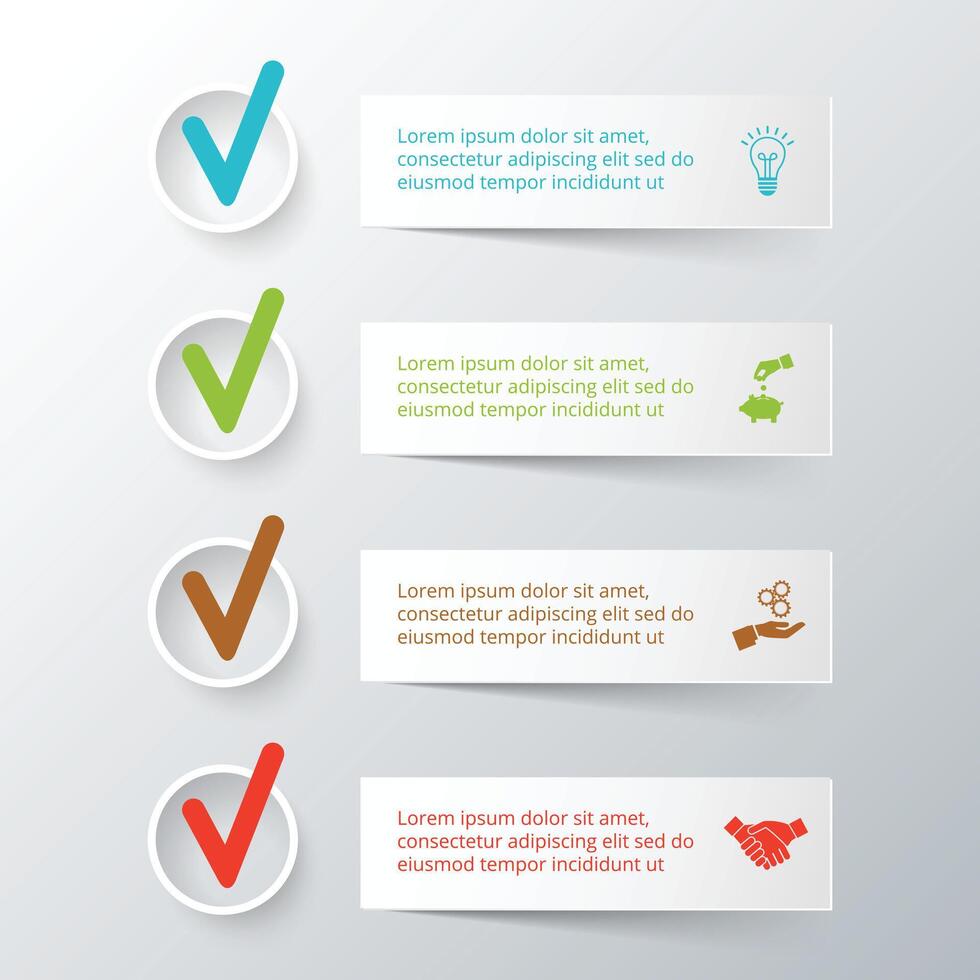 Lorem ipsum dolor sit amet, consectetur adipiscing elit sed do eiusmod tempor incididunt ut

Lorem ipsum dolor sit amet, consectetur adipiscing elit sed do eiusmod tempor incididunt ut

Lorem ipsum dolor sit amet, consectetur adipiscing elit sed do eiusmod tempor incididunt ut

Lorem ipsum dolor sit amet, consectetur adipiscing elit sed do eiusmod tempor incididunt ut