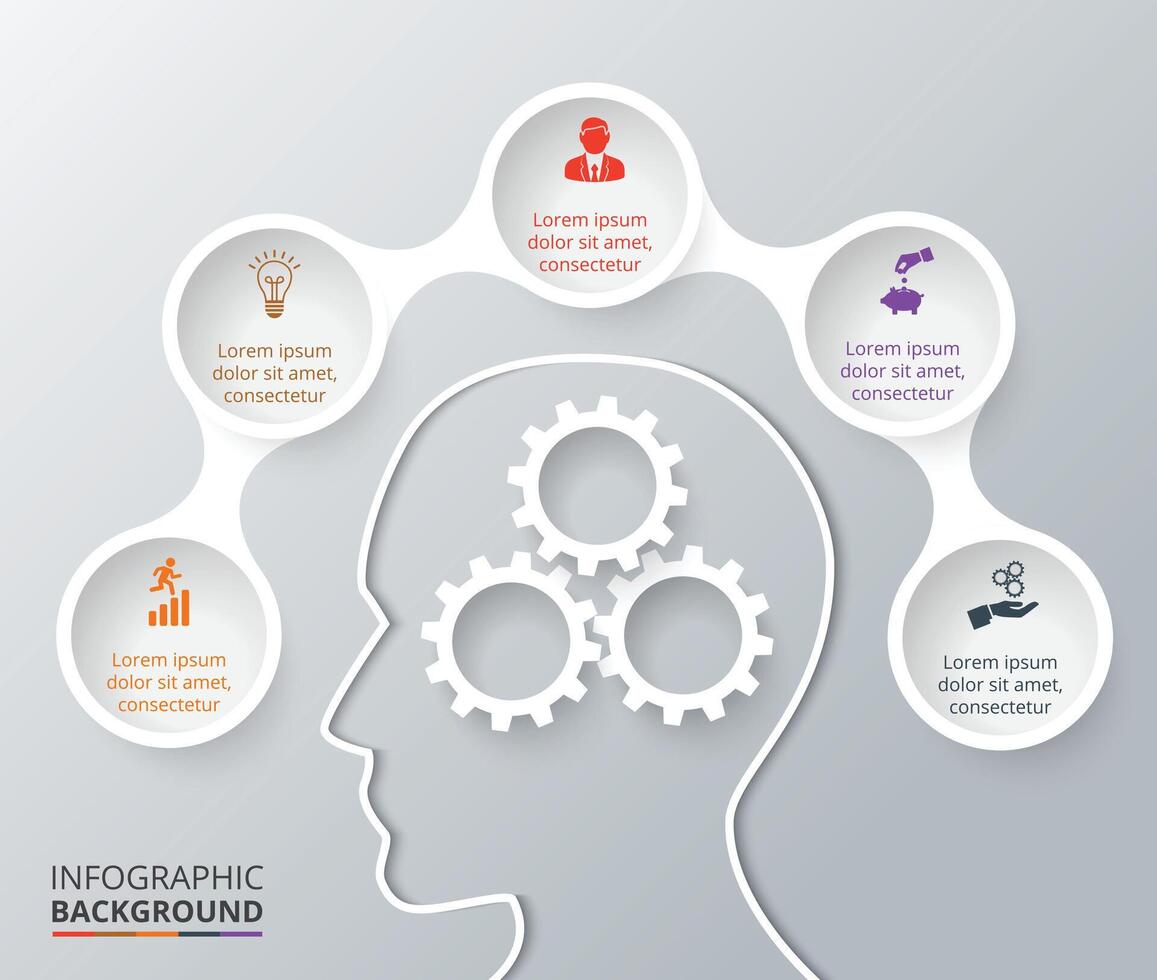 Lorem ipsum dolor sit amet, consectetur

Lorem ipsum dolor sit amet, consectetur

Lorem ipsum dolor sit amet, consectetur

Lorem ipsum dolor sit amet, consectetur

Lorem ipsum dolor sit amet, consectetur

INFOGRAPHIC
BACKGROUND