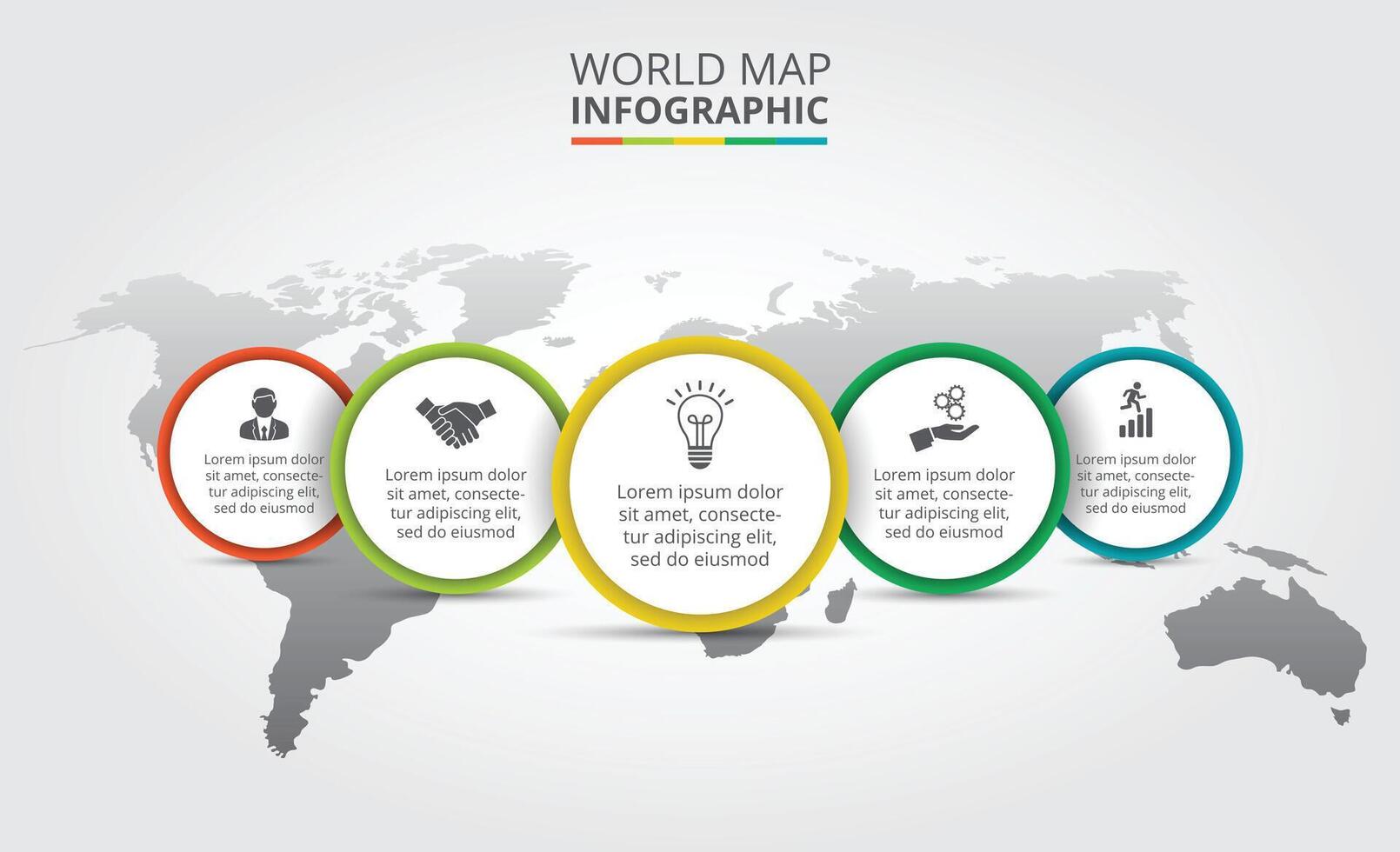 WORLD MAP
INFOGRAPHIC

Lorem ipsum dolor sit amet, consectetur adipiscing elit, sed do eiusmod

Lorem ipsum dolor sit amet, consectetur adipiscing elit, sed do eiusmod

Lorem ipsum dolor sit amet, consectetur adipiscing elit, sed do eiusmod

Lorem ipsum dolor sit amet, consectetur adipiscing elit, sed do eiusmod

Lorem ipsum dolor sit amet, consectetur adipiscing elit, sed do eiusmod