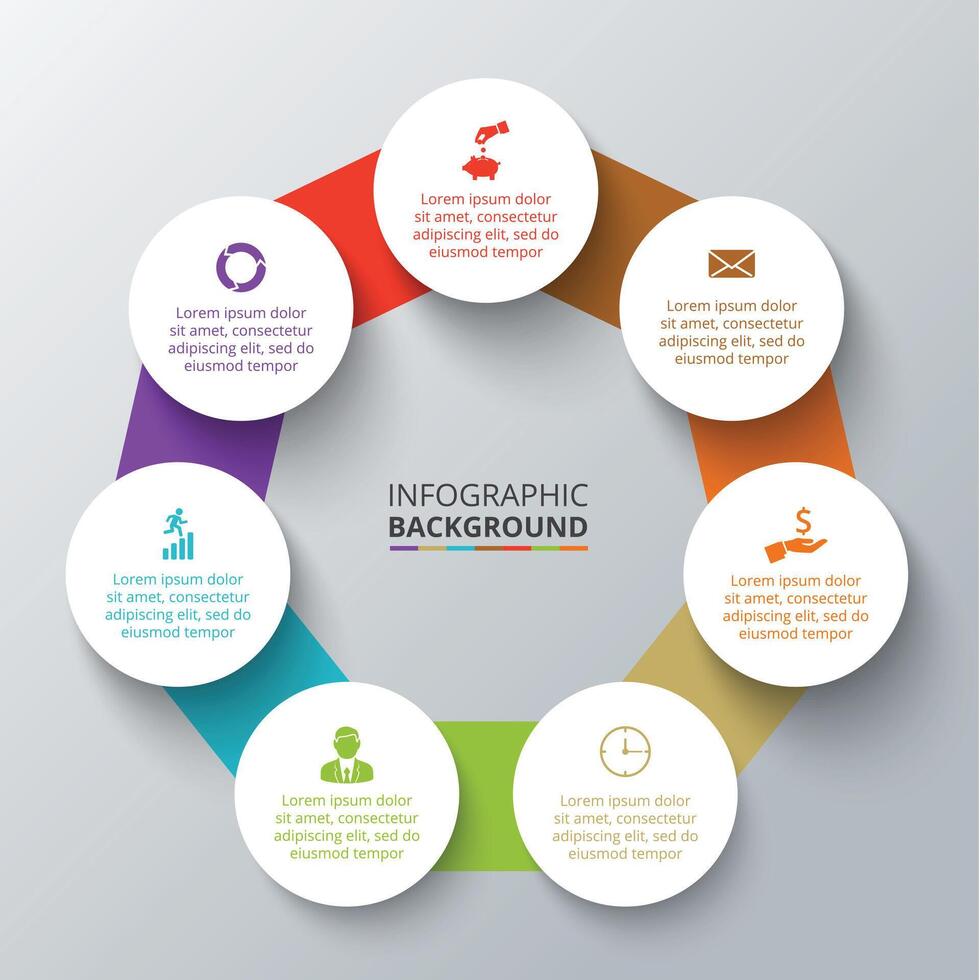 Lorem ipsum dolor sit amet, consectetur adipiscing elit, sed do eiusmod tempor

Lorem ipsum dolor sit amet, consectetur adipiscing elit, sed do eiusmod tempor

Lorem ipsum dolor sit amet, consectetur adipiscing elit, sed do eiusmod tempor

Lorem ipsum dolor sit amet, consectetur adipiscing elit, sed do eiusmod tempor

Lorem ipsum dolor sit amet, consectetur adipiscing elit, sed do eiusmod tempor

Lorem ipsum dolor sit amet, consectetur adipiscing elit, sed do eiusmod tempor

Lorem ipsum dolor sit amet, consectetur adipiscing elit, sed do eiusmod tempor

INFOGRAPHIC
BACKGROUND