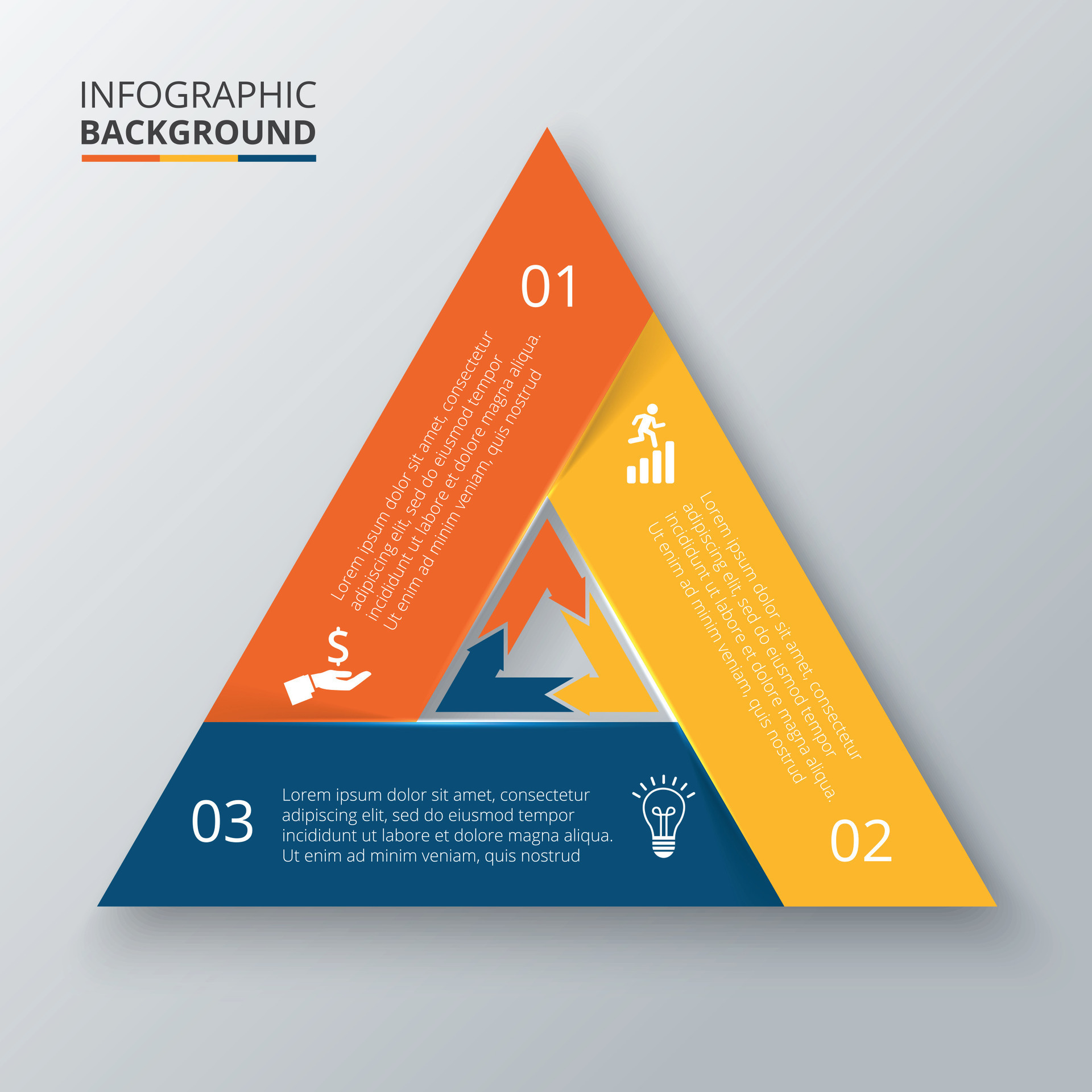 INFOGRAPHIC
BACKGROUND

01

Lorem ipsum dolor sit amet, consectetur adipiscing elit, sed do eiusmod tempor incididunt ut labore et dolore magna aliqua. Ut enim ad minim veniam, quis nostrud

$

Lorem ipsum dolor sit amet, consectetur adipiscing elit, sed do eiusmod tempor incididunt ut labore et dolore magna aliqua. Ut enim ad minim veniam, quis nostrud

02

03

Lorem ipsum dolor sit amet, consectetur adipiscing elit, sed do eiusmod tempor incididunt ut labore et dolore magna aliqua. Ut enim ad minim veniam, quis nostrud