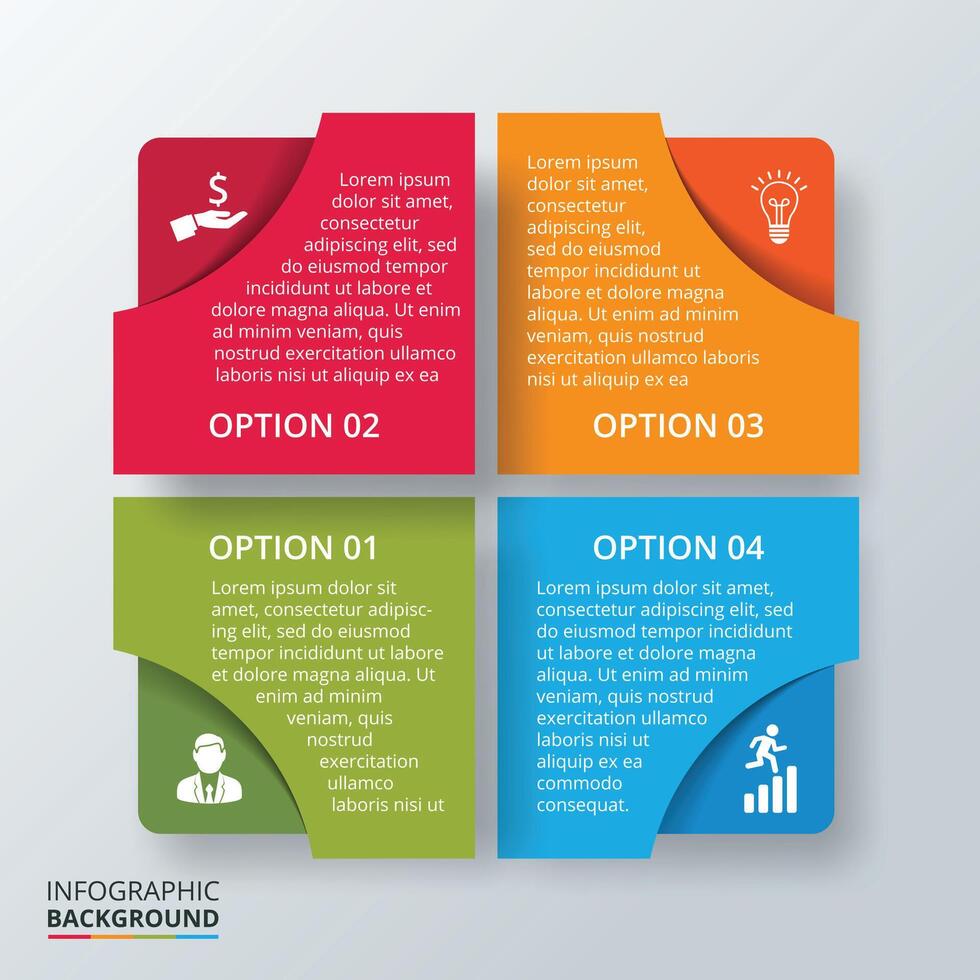 Lorem ipsum dolor sit amet, consectetur adipiscing elit, sed do eiusmod tempor incididunt ut labore et dolore magna aliqua. Ut enim ad minim veniam, quis nostrud exercitation ullamco laboris nisi ut aliquip ex ea

OPTION 02

Lorem ipsum dolor sit amet, consectetur adipiscing elit, sed do eiusmod tempor incididunt ut labore et dolore magna aliqua. Ut enim ad minim veniam, quis nostrud exercitation ullamco laboris nisi ut aliquip ex ea

OPTION 03

OPTION 01

Lorem ipsum dolor sit amet, consectetur adipiscing elit, sed do eiusmod tempor incididunt ut labore et dolore magna aliqua. Ut enim ad minim veniam, quis nostrud exercitation ullamco laboris nisi ut

OPTION 04

Lorem ipsum dolor sit amet, consectetur adipiscing elit, sed do eiusmod tempor incididunt ut labore et dolore magna aliqua. Ut enim ad minim veniam, quis nostrud exercitation ullamco laboris nisi ut aliquip ex ea commodo consequat.

INFOGRAPHIC
BACKGROUND