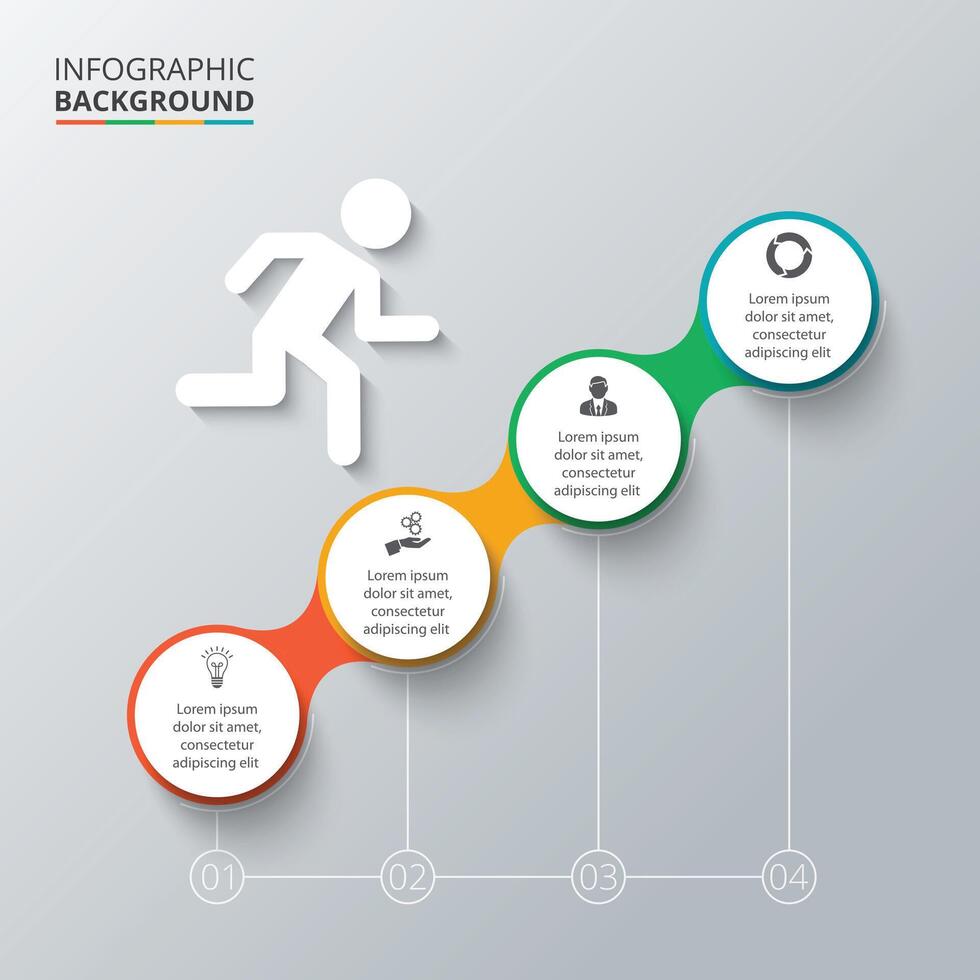 INFOGRAPHIC
BACKGROUND

Lorem ipsum dolor sit amet, consectetur adipiscing elit

Lorem ipsum dolor sit amet, consectetur adipiscing elit

Lorem ipsum dolor sit amet, consectetur adipiscing elit

Lorem ipsum dolor sit amet, consectetur adipiscing elit

01 02 03 04