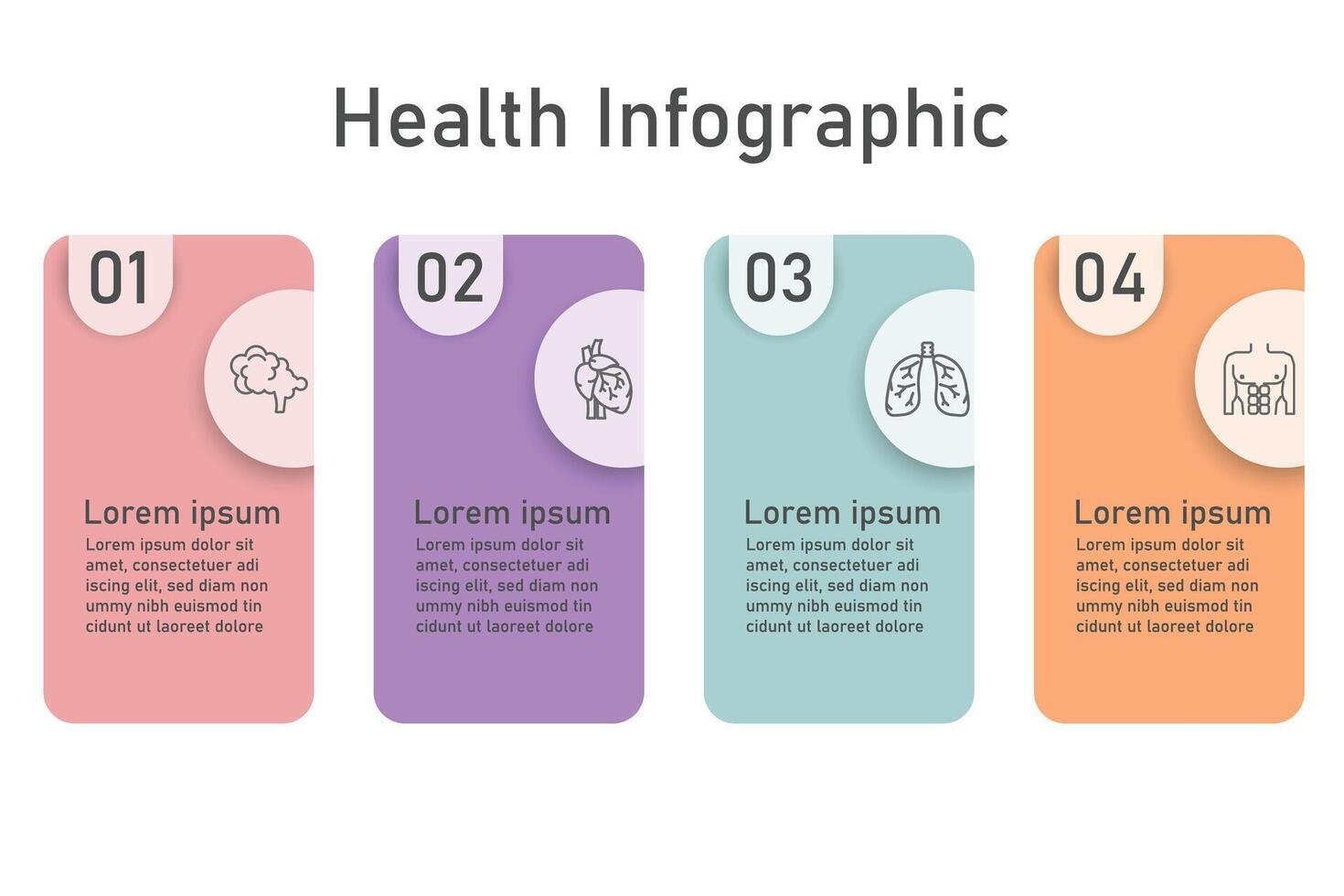 Health Infographic

01

Lorem ipsum

Lorem ipsum dolor sit amet, consectetuer adi iscing elit, sed diam non ummy nibh euismod tin cidunt ut laoreet dolore

02

Lorem ipsum

Lorem ipsum dolor sit amet, consectetuer adi iscing elit, sed diam non ummy nibh euismod tin cidunt ut laoreet dolore

03

Lorem ipsum

Lorem ipsum dolor sit amet, consectetuer adi iscing elit, sed diam non ummy nibh euismod tin cidunt ut laoreet dolore

04

Lorem ipsum

Lorem ipsum dolor sit amet, consectetuer adi iscing elit, sed diam non ummy nibh euismod tin cidunt ut laoreet dolore