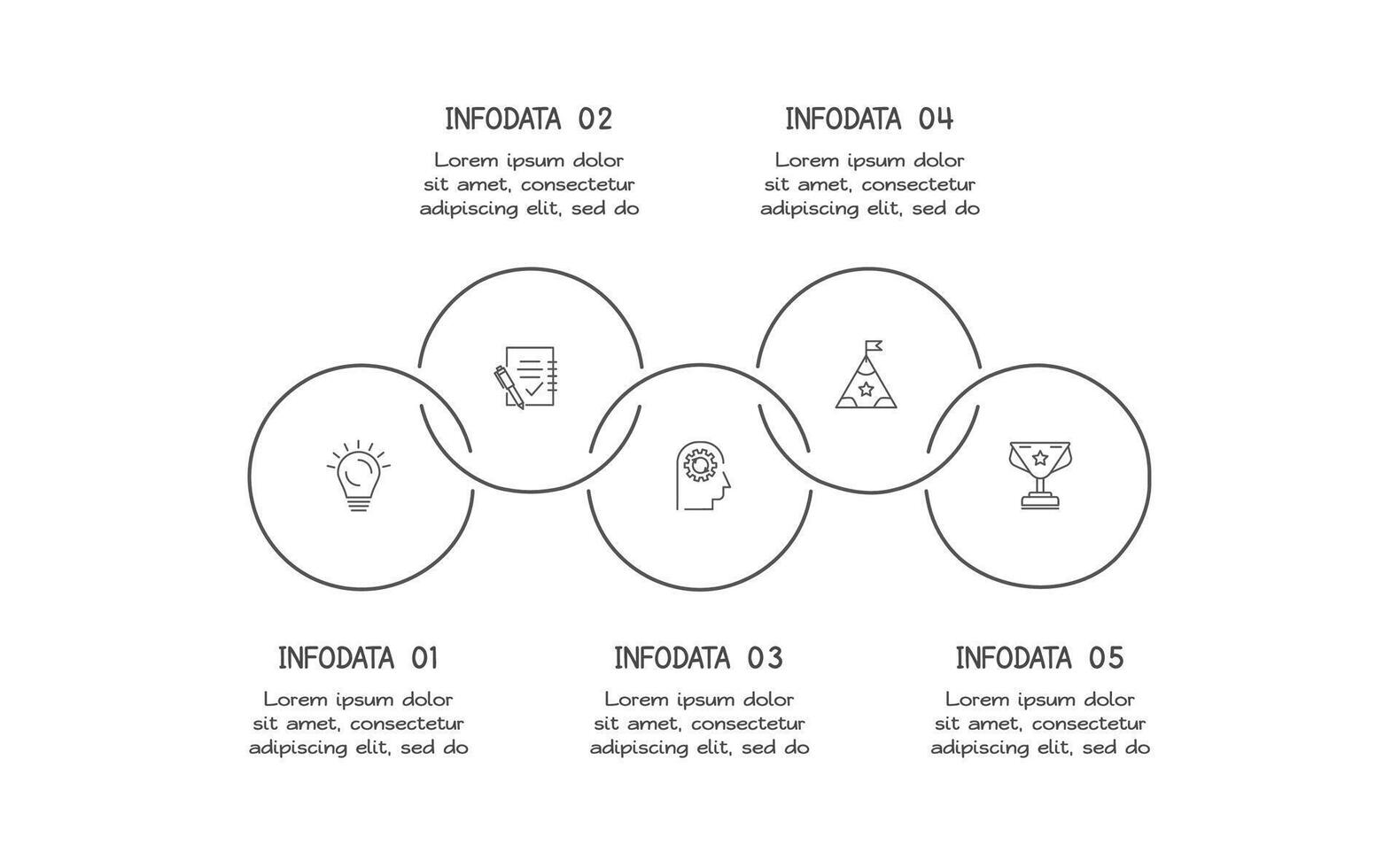 INFODATA 02
Lorem ipsum dolor sit amet, consectetur adipiscing elit, sed do

INFODATA 04
Lorem ipsum dolor sit amet, consectetur adipiscing elit, sed do

INFODATA 01
Lorem ipsum dolor sit amet, consectetur adipiscing elit, sed do

INFODATA 03
Lorem ipsum dolor sit amet, consectetur adipiscing elit, sed do

INFODATA 05
Lorem ipsum dolor sit amet, consectetur adipiscing elit, sed do