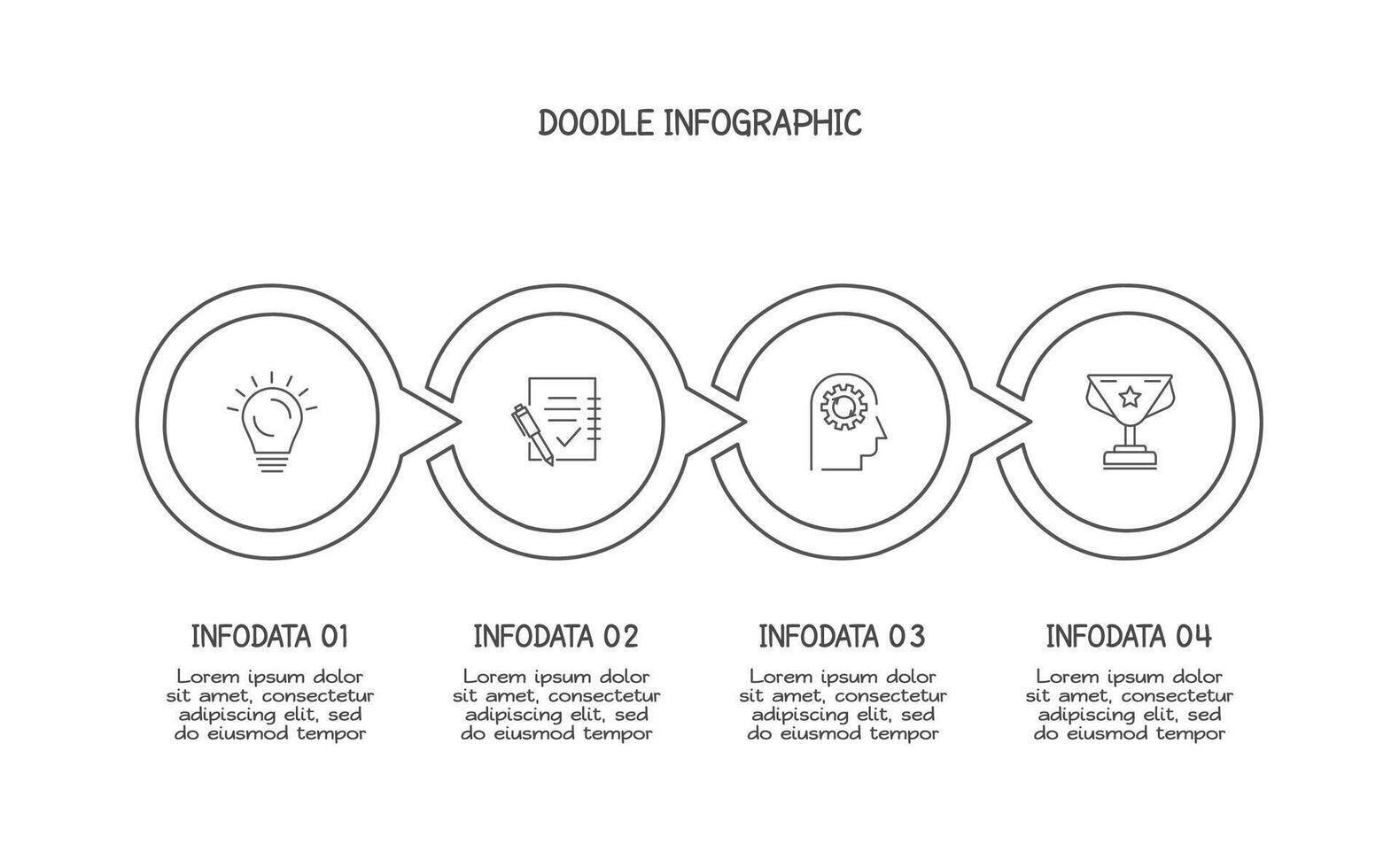 DOODLE INFOGRAPHIC

INFODATA 01

Lorem ipsum dolor sit amet, consectetur adipiscing elit, sed do eiusmod tempor

INFODATA 02

Lorem ipsum dolor sit amet, consectetur adipiscing elit, sed do eiusmod tempor

INFODATA 03

Lorem ipsum dolor sit amet, consectetur adipiscing elit, sed do eiusmod tempor

INFODATA 04

Lorem ipsum dolor sit amet, consectetur adipiscing elit, sed do eiusmod tempor