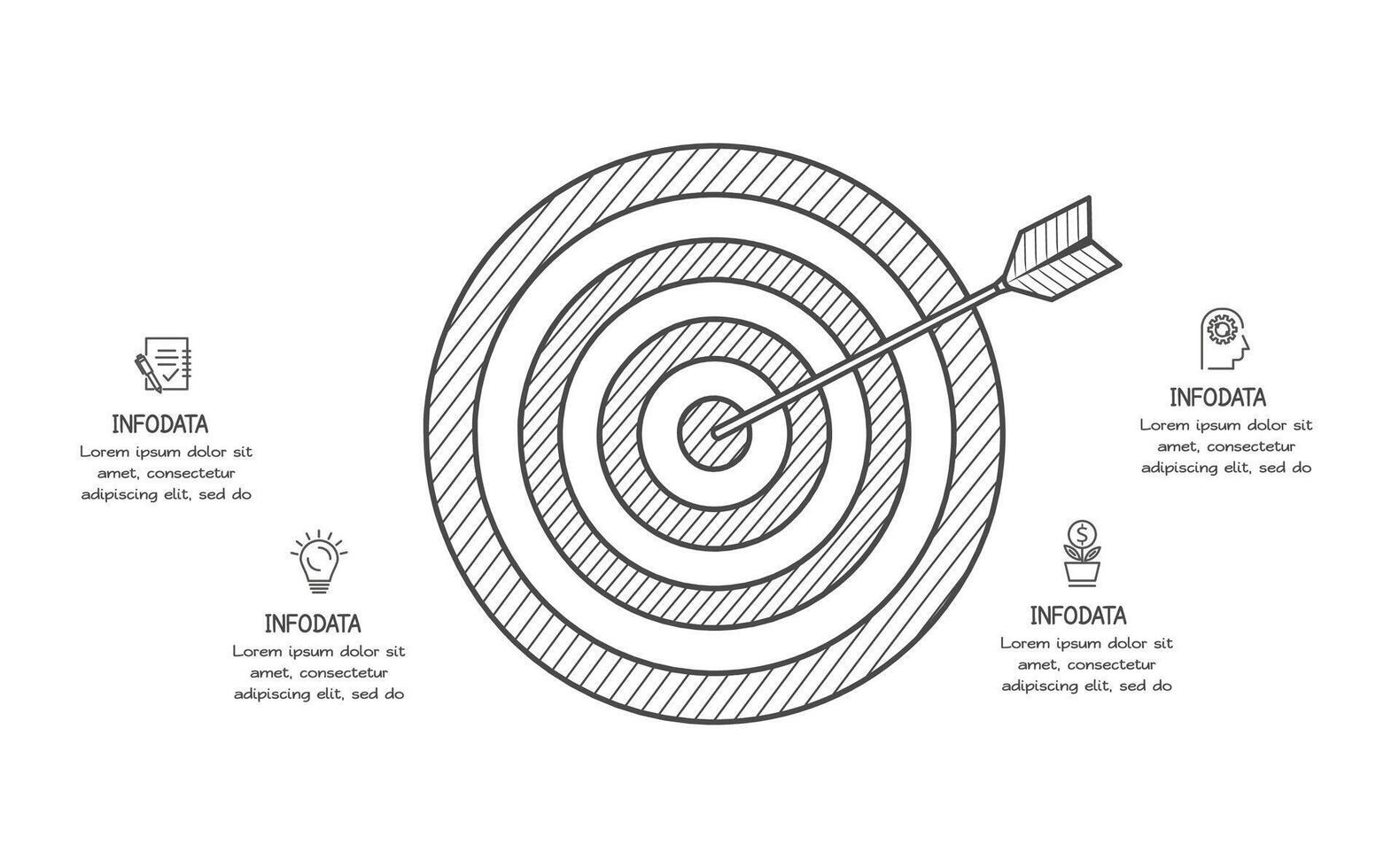 INFODATA
Lorem ipsum dolor sit amet, consectetur adipiscing elit, sed do

INFODATA
Lorem ipsum dolor sit amet, consectetur adipiscing elit, sed do

INFODATA
Lorem ipsum dolor sit amet, consectetur adipiscing elit, sed do

INFODATA
Lorem ipsum dolor sit amet, consectetur adipiscing elit, sed do