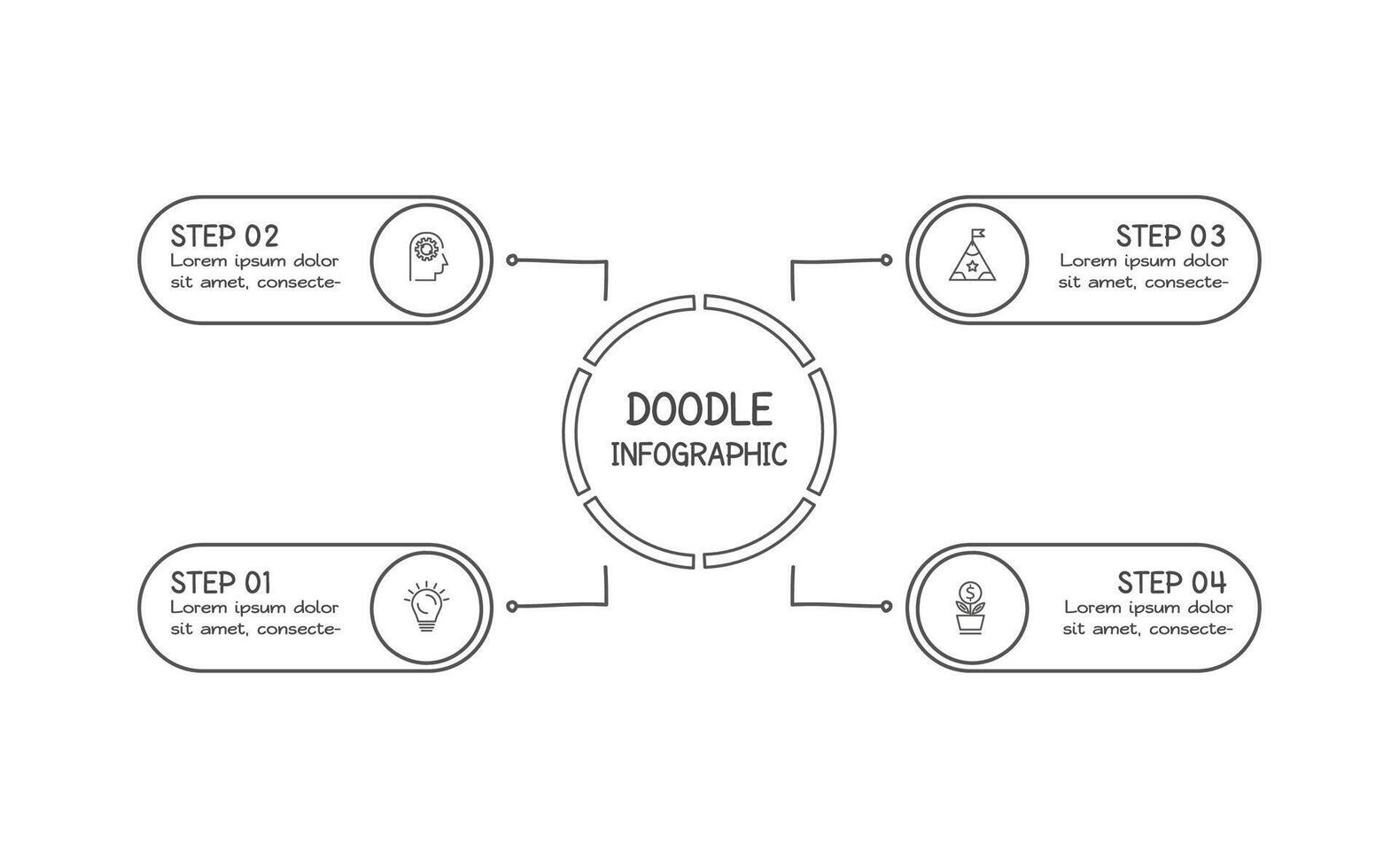 STEP 02
Lorem ipsum dolor sit amet, consecte-

STEP 03
Lorem ipsum dolor sit amet, consecte-

DOODLE
INFOGRAPHIC

STEP 01
Lorem ipsum dolor sit amet, consecte-

STEP 04
Lorem ipsum dolor sit amet, consecte-