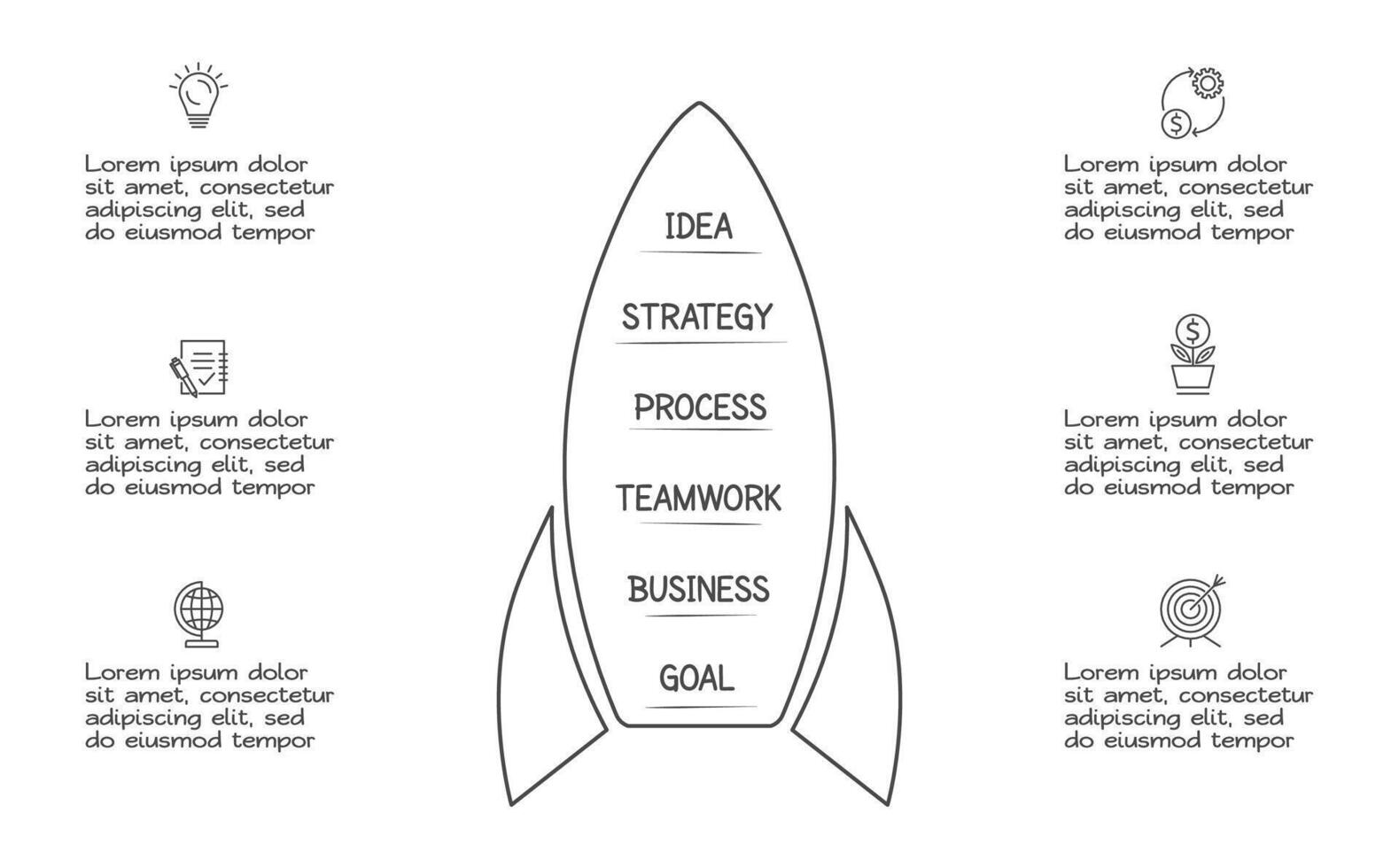 Lorem ipsum dolor sit amet, consectetur adipiscing elit, sed do eiusmod tempor

Lorem ipsum dolor sit amet, consectetur adipiscing elit, sed do eiusmod tempor

Lorem ipsum dolor sit amet, consectetur adipiscing elit, sed do eiusmod tempor

IDEA

STRATEGY

PROCESS

TEAMWORK

BUSINESS

GOAL

Lorem ipsum dolor sit amet, consectetur adipiscing elit, sed do eiusmod tempor

Lorem ipsum dolor sit amet, consectetur adipiscing elit, sed do eiusmod tempor

Lorem ipsum dolor sit amet, consectetur adipiscing elit, sed do eiusmod tempor