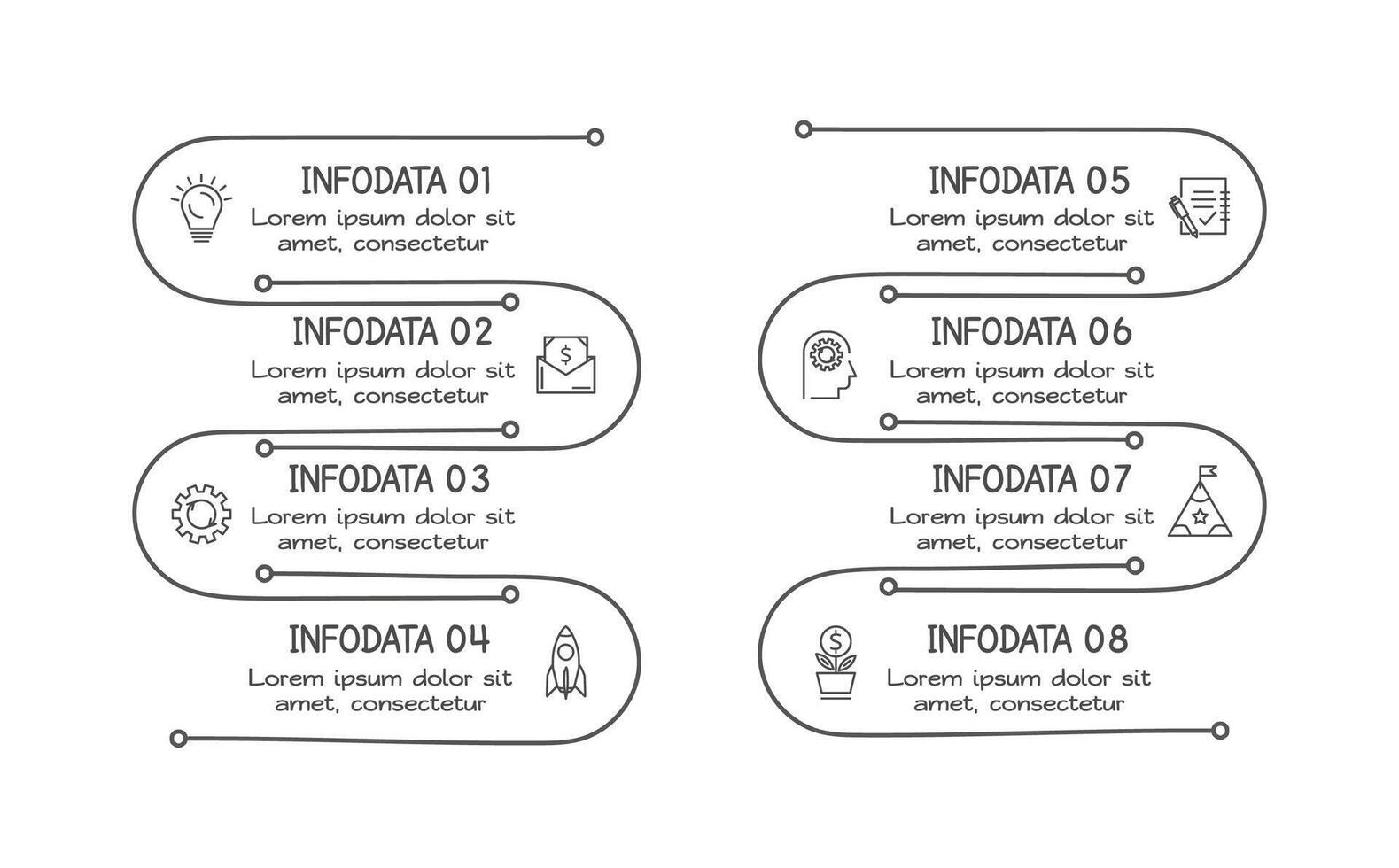 INFODATA 01
Lorem ipsum dolor sit amet, consectetur

INFODATA 02
Lorem ipsum dolor sit amet, consectetur

INFODATA 03
Lorem ipsum dolor sit amet, consectetur

INFODATA 04
Lorem ipsum dolor sit amet, consectetur

INFODATA 05
Lorem ipsum dolor sit amet, consectetur

INFODATA 06
Lorem ipsum dolor sit amet, consectetur

INFODATA 07
Lorem ipsum dolor sit amet, consectetur

INFODATA 08
Lorem ipsum dolor sit amet, consectetur