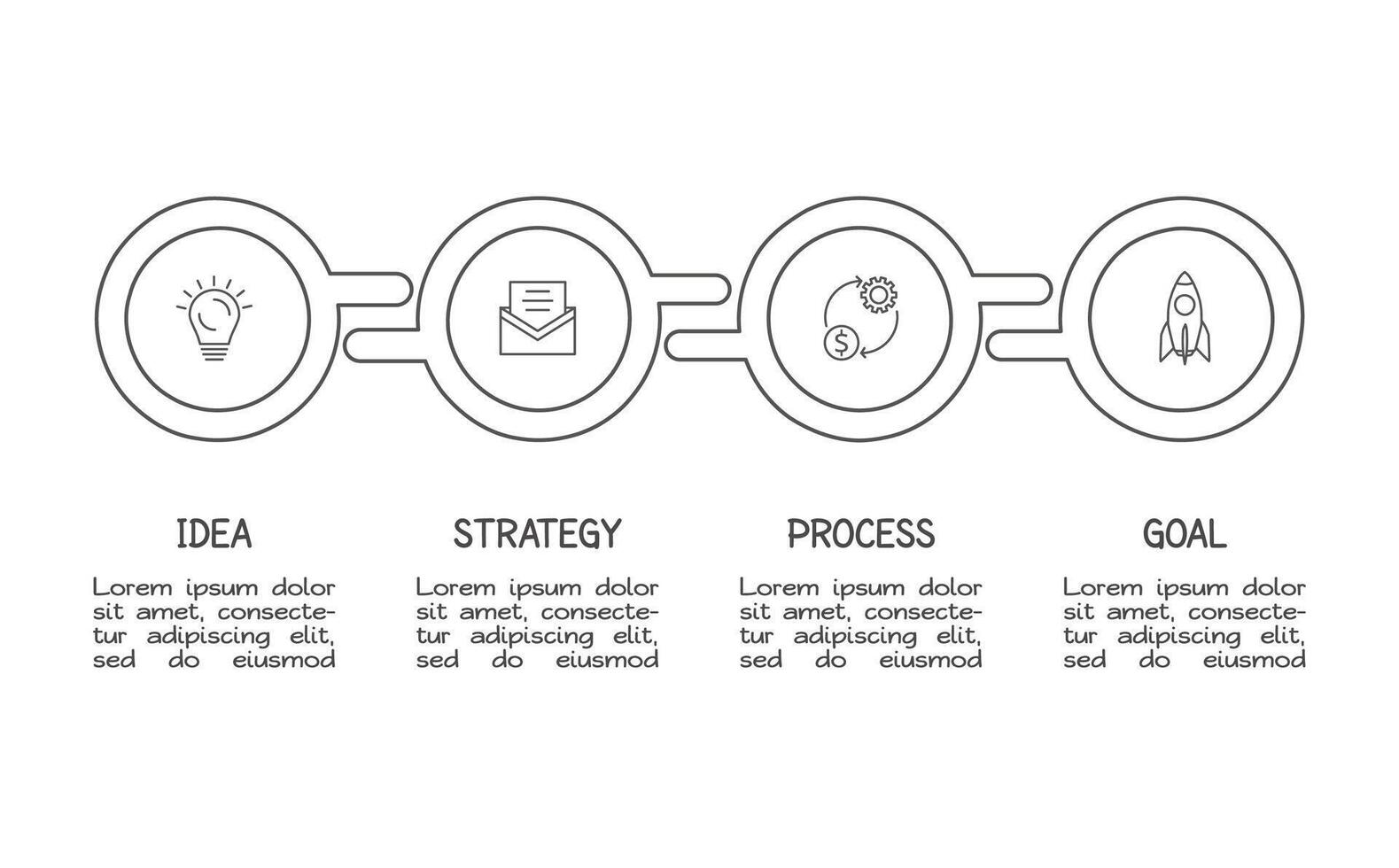 IDEA

Lorem ipsum dolor sit amet, consectetur adipiscing elit, sed do eiusmod

STRATEGY

Lorem ipsum dolor sit amet, consectetur adipiscing elit, sed do eiusmod

PROCESS

Lorem ipsum dolor sit amet, consectetur adipiscing elit, sed do eiusmod

GOAL

Lorem ipsum dolor sit amet, consectetur adipiscing elit, sed do eiusmod