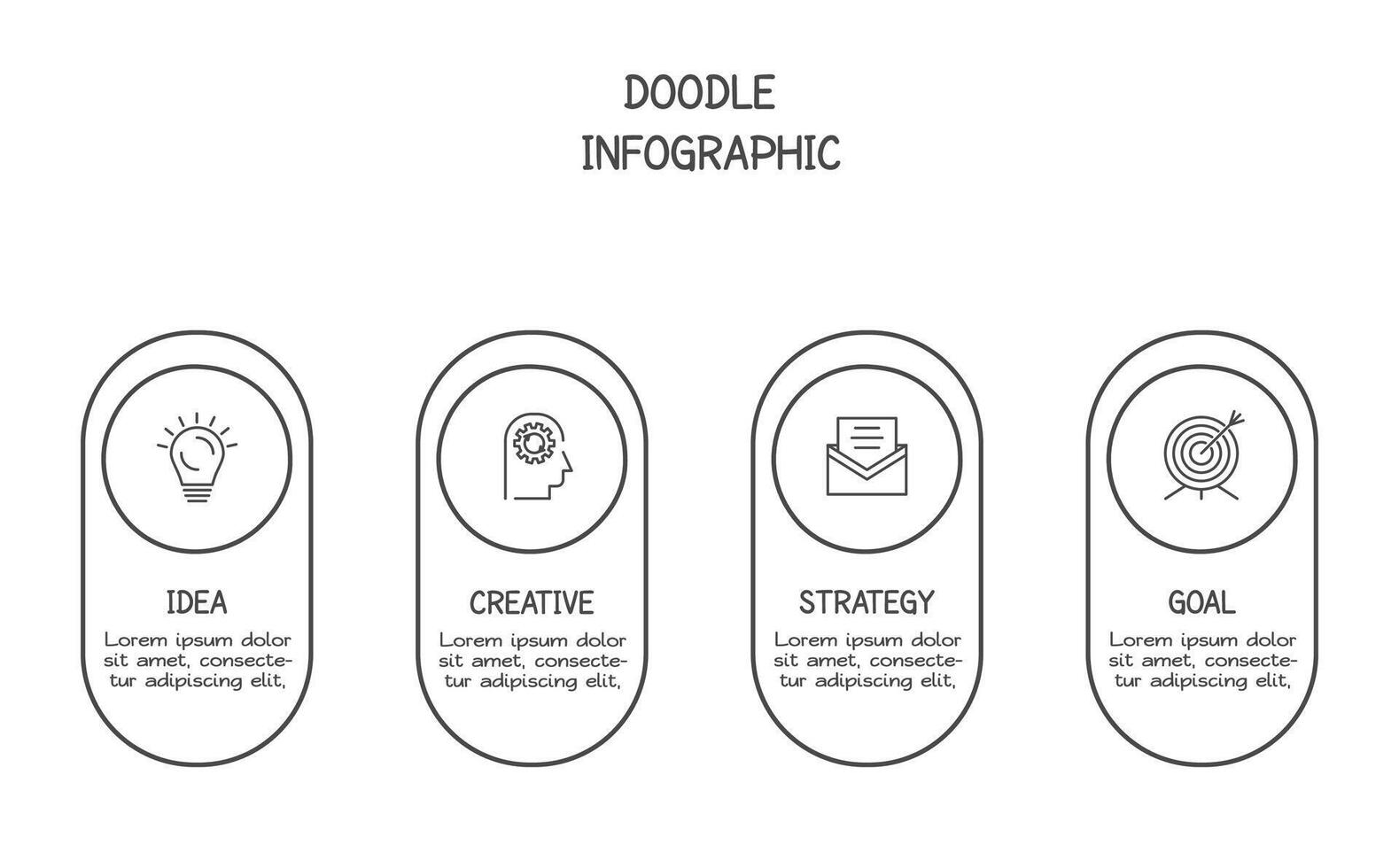 DOODLE
INFOGRAPHIC

IDEA
Lorem ipsum dolor sit amet, consectetur adipiscing elit,

CREATIVE
Lorem ipsum dolor sit amet, consectetur adipiscing elit,

STRATEGY
Lorem ipsum dolor sit amet, consectetur adipiscing elit,

GOAL
Lorem ipsum dolor sit amet, consectetur adipiscing elit,