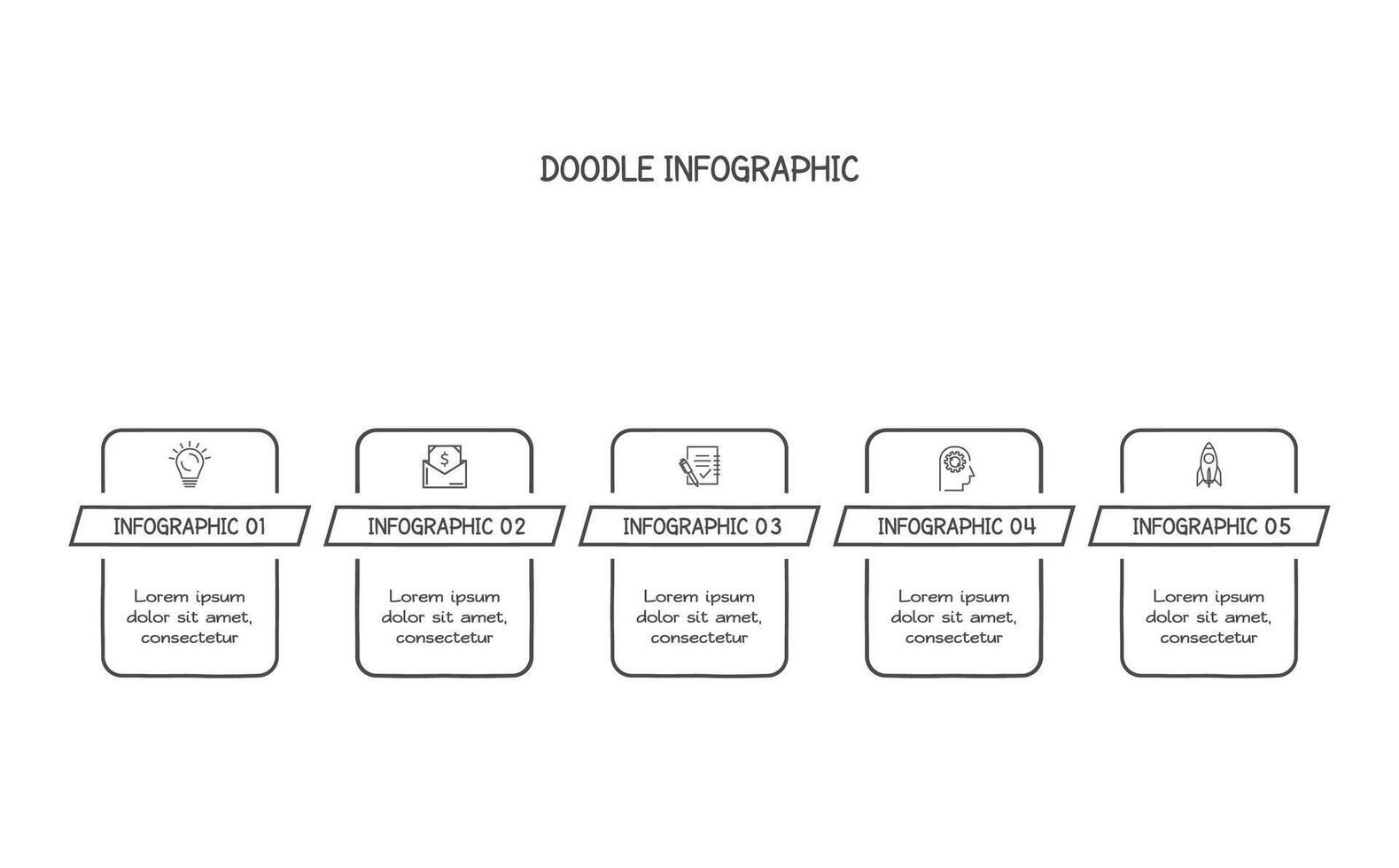 DOODLE INFOGRAPHIC

$

INFOGRAPHIC 01

Lorem ipsum dolor sit amet, consectetur

INFOGRAPHIC 02

Lorem ipsum dolor sit amet, consectetur

INFOGRAPHIC 03

Lorem ipsum dolor sit amet, consectetur

INFOGRAPHIC 04

Lorem ipsum dolor sit amet, consectetur

INFOGRAPHIC 05

Lorem ipsum dolor sit amet, consectetur