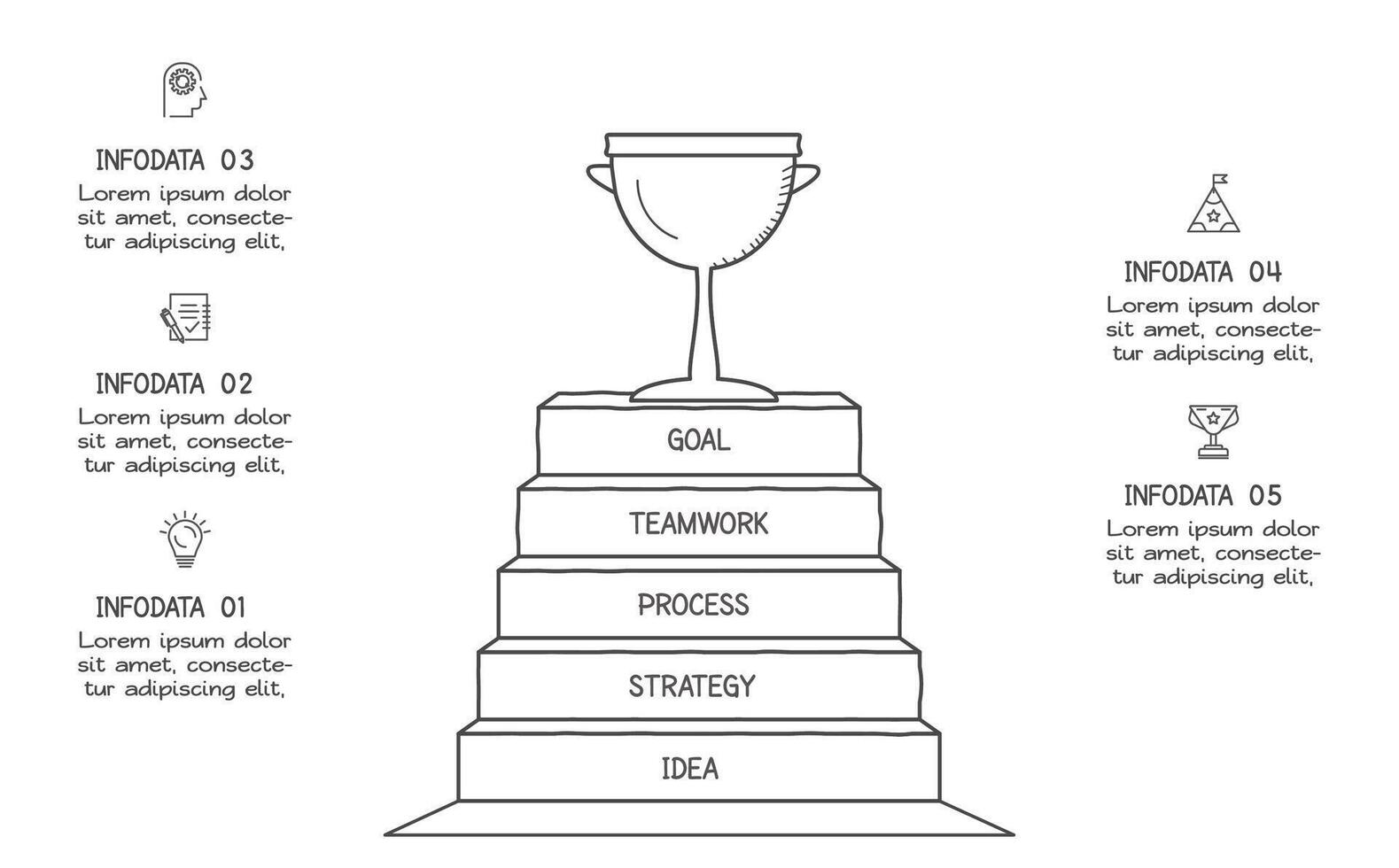 INFODATA 03
Lorem ipsum dolor sit amet, consectetur adipiscing elit,

INFODATA 02
Lorem ipsum dolor sit amet, consectetur adipiscing elit,

INFODATA 01
Lorem ipsum dolor sit amet, consectetur adipiscing elit,

GOAL

TEAMWORK

PROCESS

STRATEGY

IDEA

INFODATA 04
Lorem ipsum dolor sit amet, consectetur adipiscing elit,

INFODATA 05
Lorem ipsum dolor sit amet, consectetur adipiscing elit,