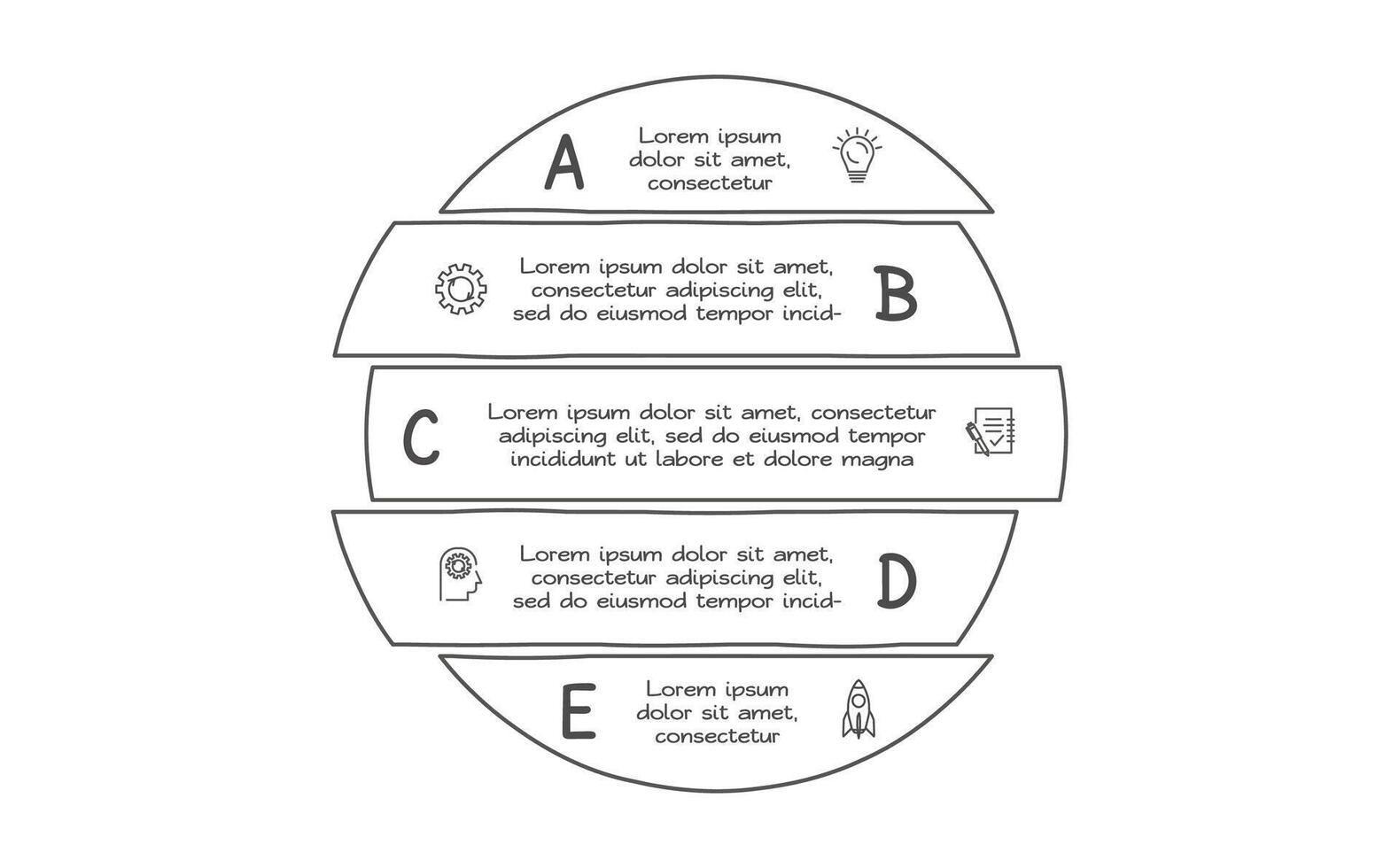 A

Lorem ipsum dolor sit amet, consectetur

Lorem ipsum dolor sit amet, consectetur adipiscing elit, sed do eiusmod tempor incid-

B

C

Lorem ipsum dolor sit amet, consectetur adipiscing elit, sed do eiusmod tempor incididunt ut labore et dolore magna

Lorem ipsum dolor sit amet, consectetur adipiscing elit, sed do eiusmod tempor incid-

D

E

Lorem ipsum dolor sit amet, consectetur