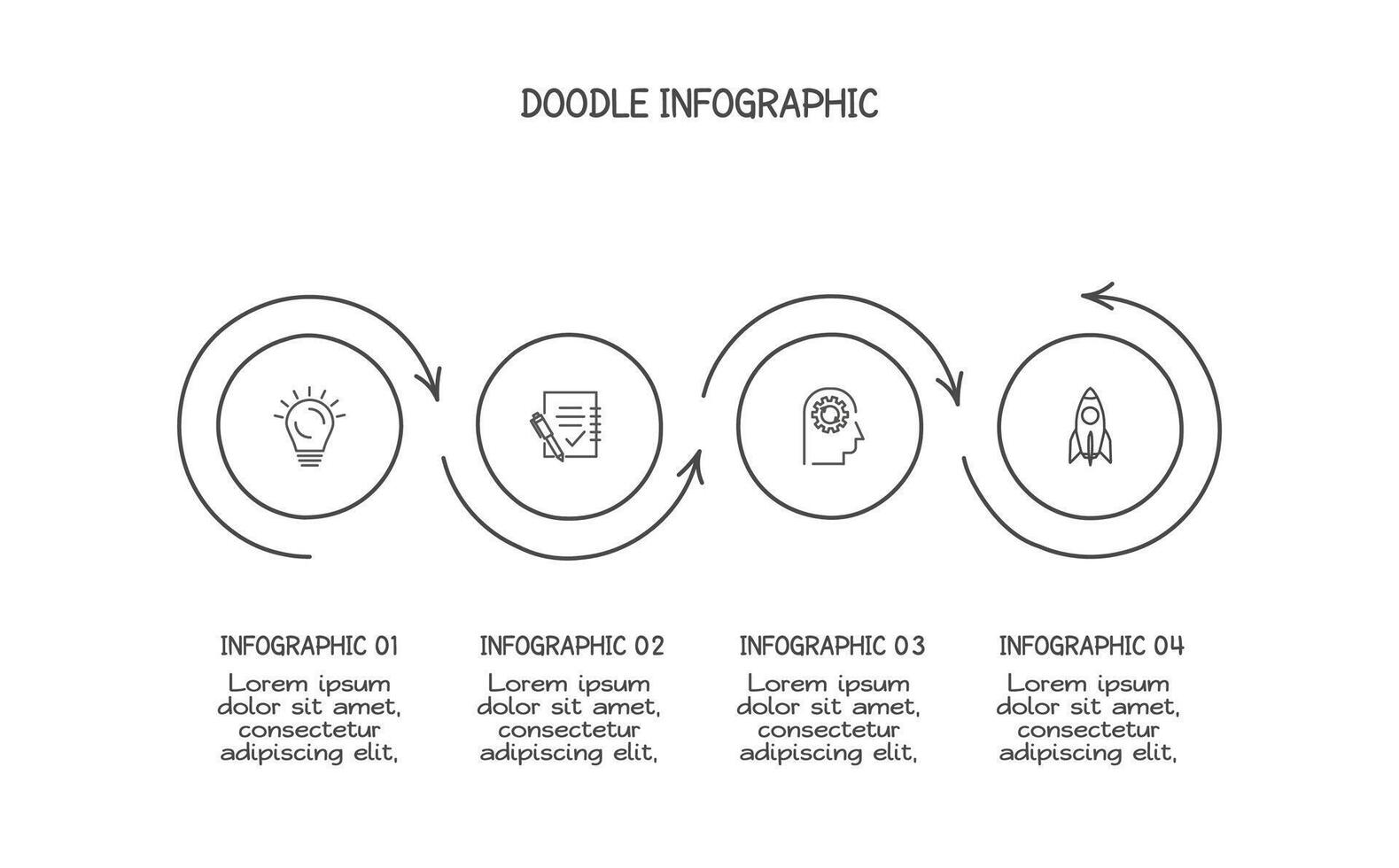 DOODLE INFOGRAPHIC

INFOGRAPHIC 01
Lorem ipsum dolor sit amet, consectetur adipiscing elit,

INFOGRAPHIC 02
Lorem ipsum dolor sit amet, consectetur adipiscing elit,

INFOGRAPHIC 03
Lorem ipsum dolor sit amet, consectetur adipiscing elit,

INFOGRAPHIC 04
Lorem ipsum dolor sit amet, consectetur adipiscing elit,