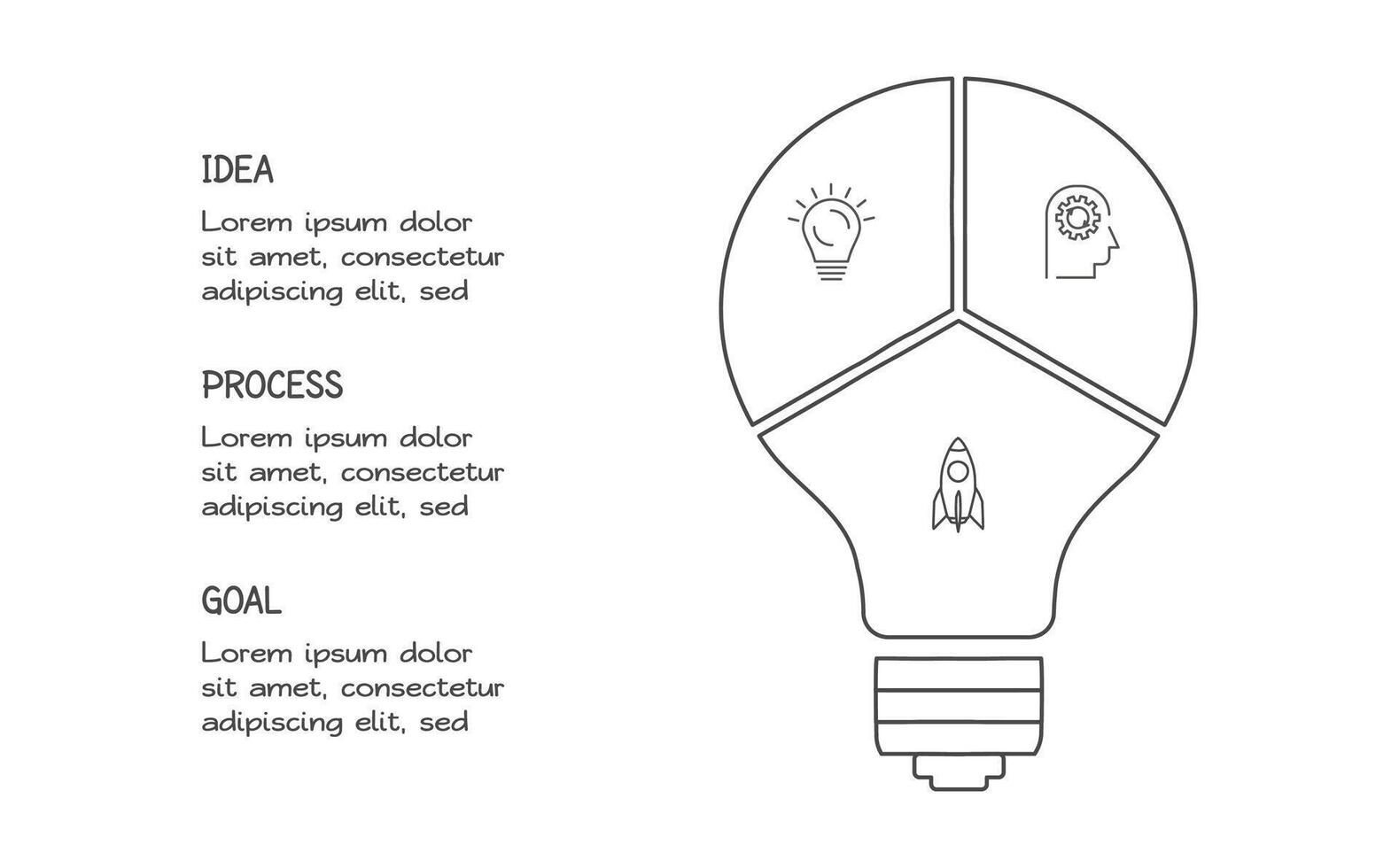 IDEA

Lorem ipsum dolor sit amet, consectetur adipiscing elit, sed

PROCESS

Lorem ipsum dolor sit amet, consectetur adipiscing elit, sed

GOAL

Lorem ipsum dolor sit amet, consectetur adipiscing elit, sed