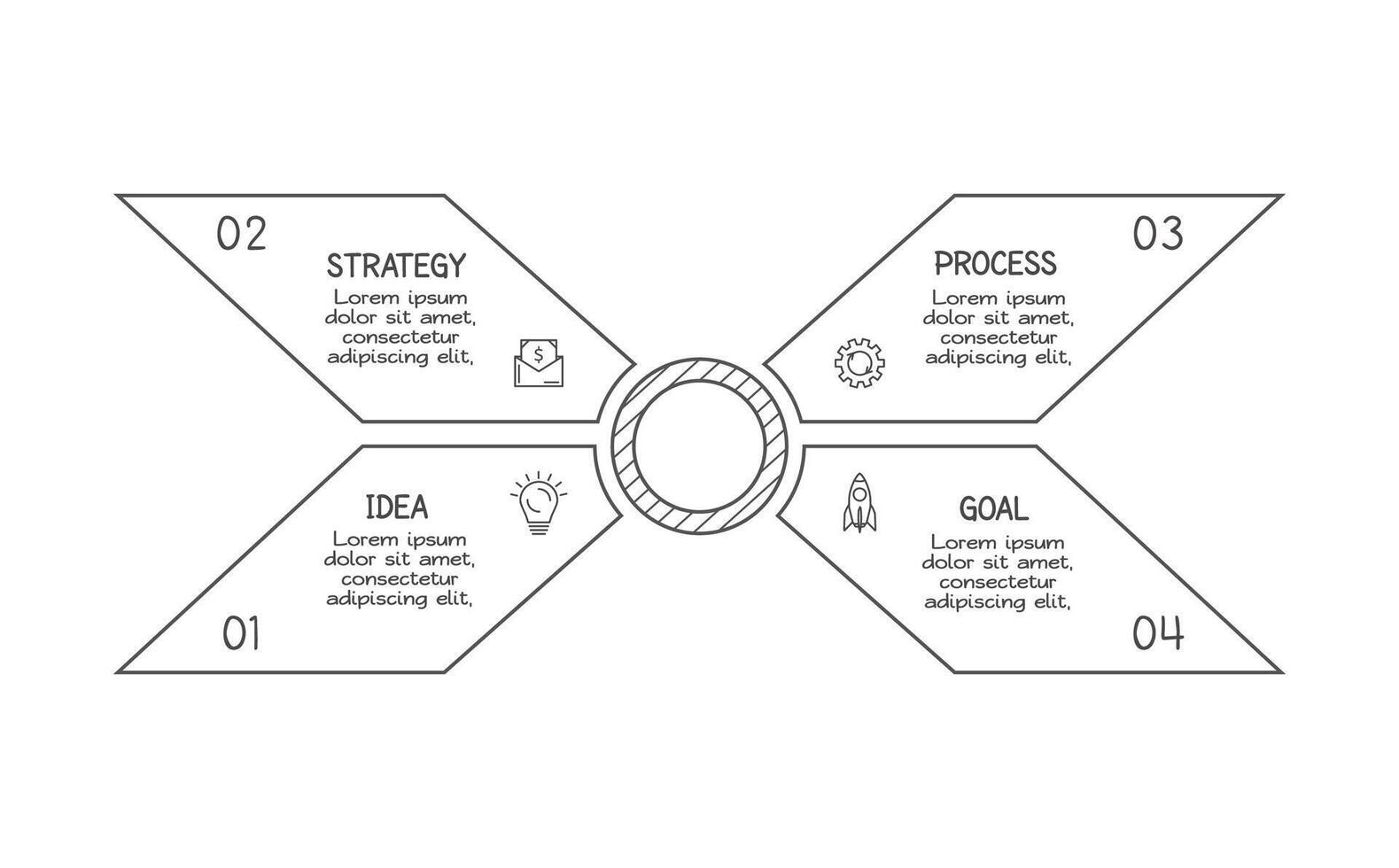 02

STRATEGY
Lorem ipsum dolor sit amet, consectetur adipiscing elit,

03

PROCESS
Lorem ipsum dolor sit amet, consectetur adipiscing elit,

IDEA
Lorem ipsum dolor sit amet, consectetur adipiscing elit,

01

GOAL
Lorem ipsum dolor sit amet, consectetur adipiscing elit,

04