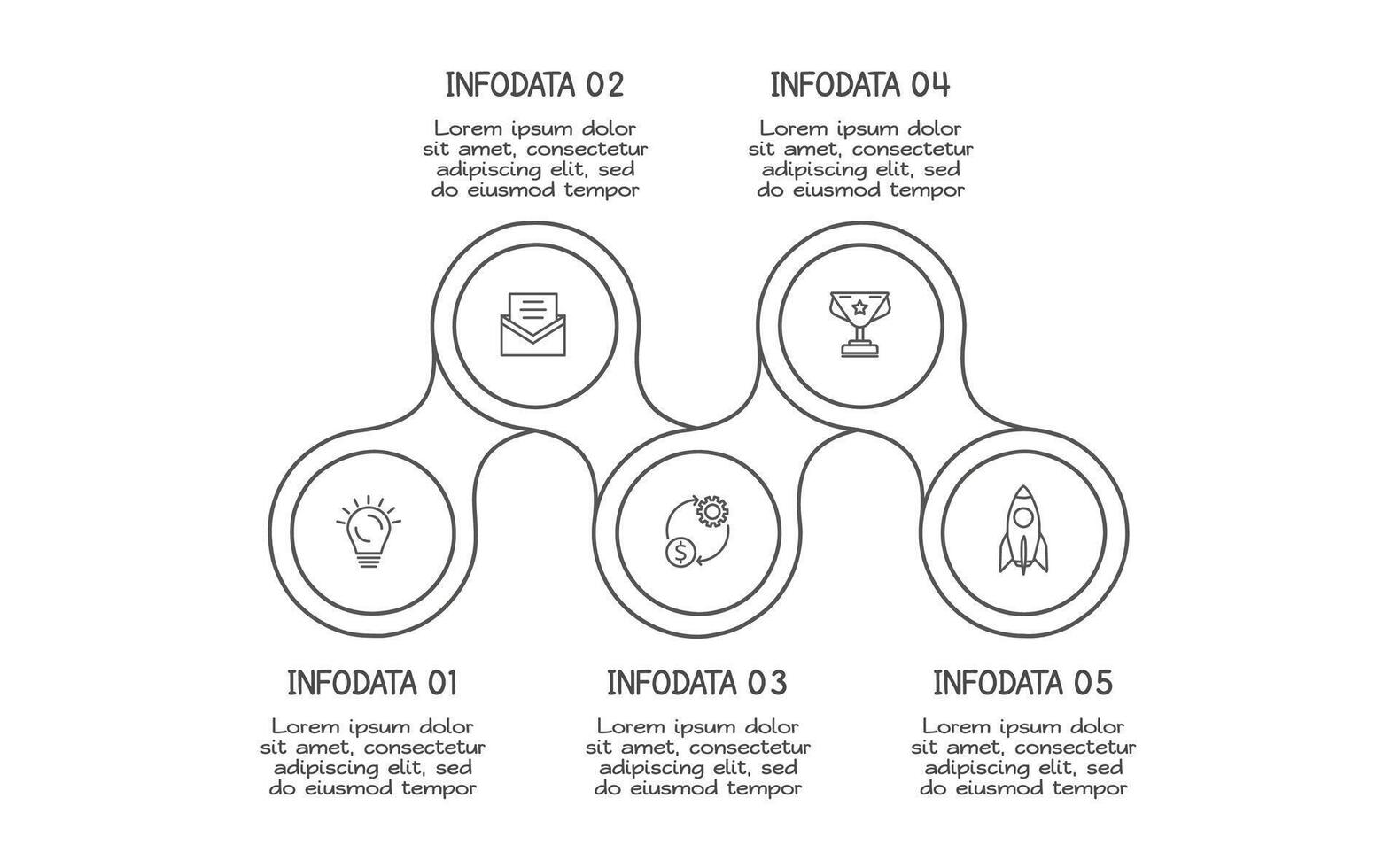 INFODATA 02

Lorem ipsum dolor sit amet, consectetur adipiscing elit, sed do eiusmod tempor

INFODATA 04

Lorem ipsum dolor sit amet, consectetur adipiscing elit, sed do eiusmod tempor

INFODATA 01

Lorem ipsum dolor sit amet, consectetur adipiscing elit, sed do eiusmod tempor

INFODATA 03

Lorem ipsum dolor sit amet, consectetur adipiscing elit, sed do eiusmod tempor

INFODATA 05

Lorem ipsum dolor sit amet, consectetur adipiscing elit, sed do eiusmod tempor