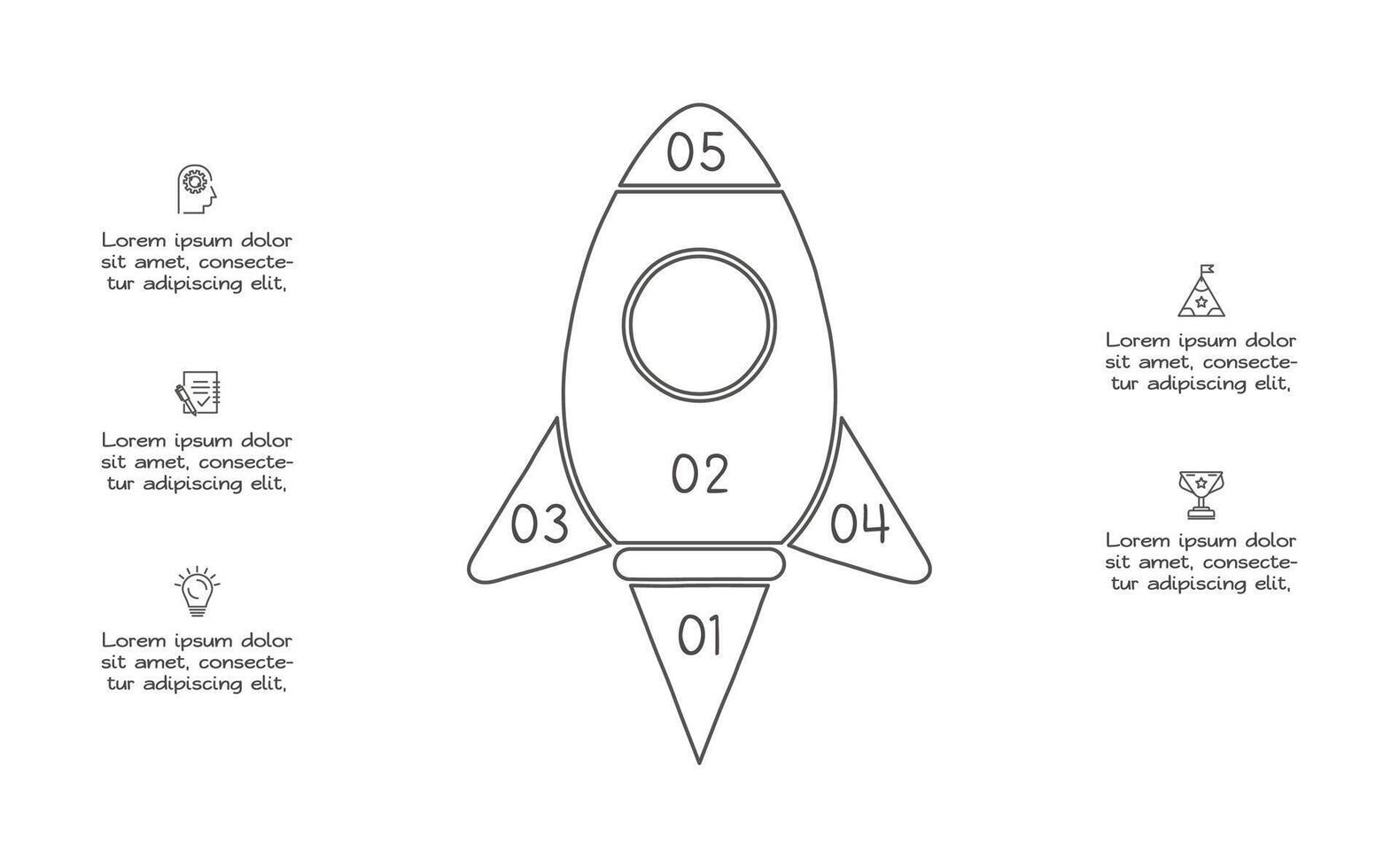 Lorem ipsum dolor sit amet, consectetur adipiscing elit,

Lorem ipsum dolor sit amet, consectetur adipiscing elit,

Lorem ipsum dolor sit amet, consectetur adipiscing elit,

05

02

03

04

01

Lorem ipsum dolor sit amet, consectetur adipiscing elit,

Lorem ipsum dolor sit amet, consectetur adipiscing elit,