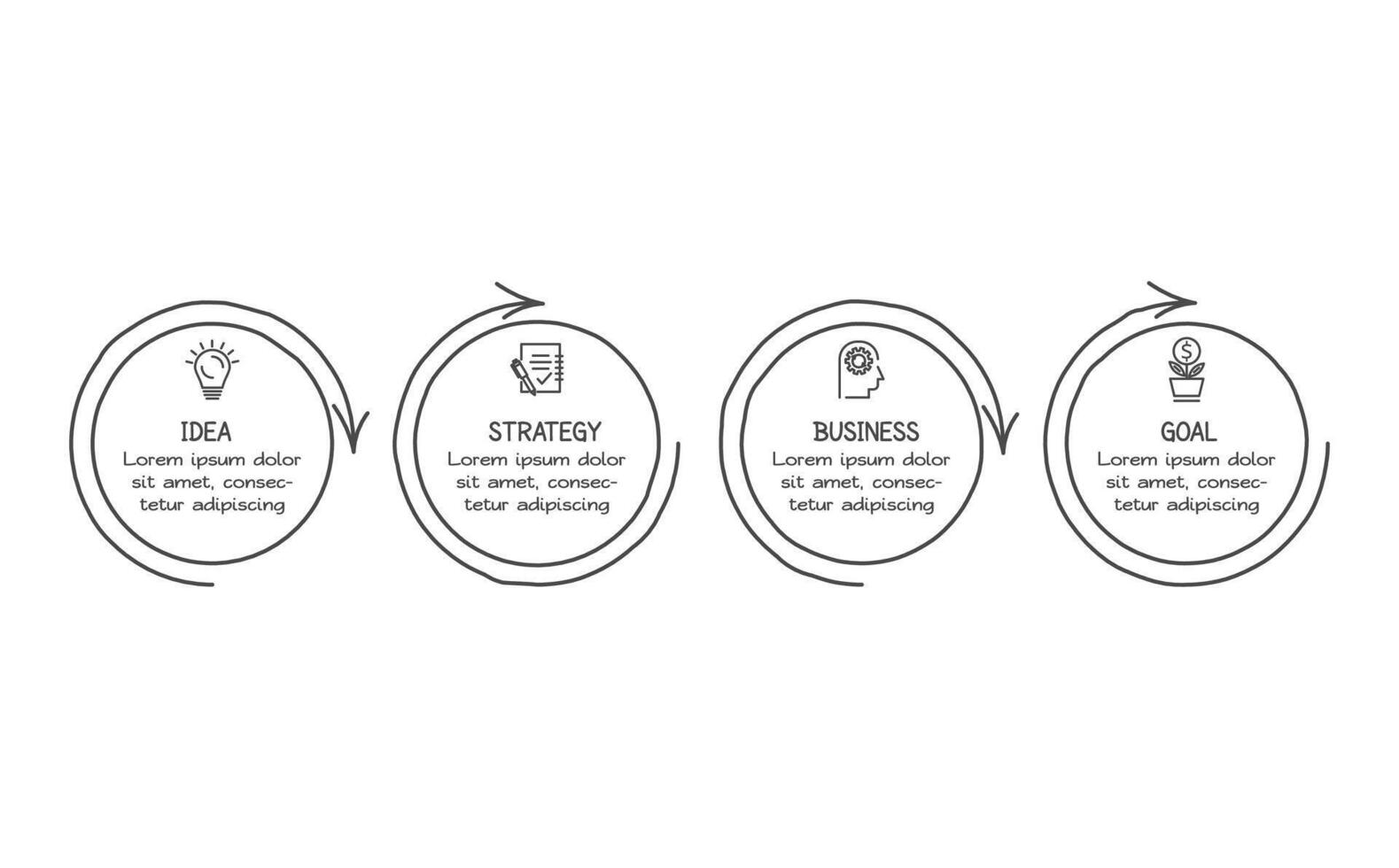 IDEA
Lorem ipsum dolor sit amet, consectetur adipiscing

STRATEGY
Lorem ipsum dolor sit amet, consectetur adipiscing

BUSINESS
Lorem ipsum dolor sit amet, consectetur adipiscing

GOAL
Lorem ipsum dolor sit amet, consectetur adipiscing