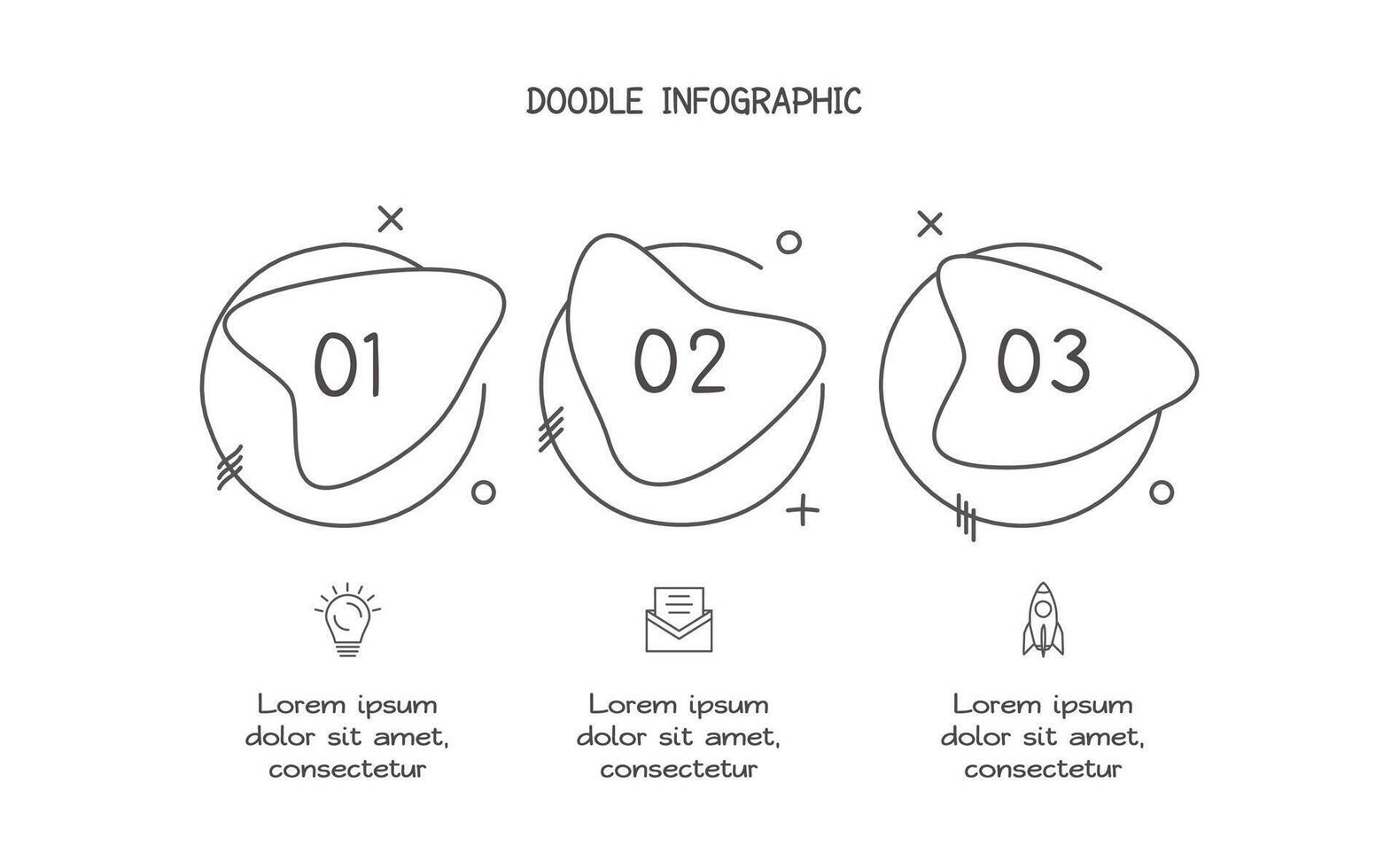 DOODLE INFOGRAPHIC

01

02

03

Lorem ipsum dolor sit amet, consectetur

Lorem ipsum dolor sit amet, consectetur

Lorem ipsum dolor sit amet, consectetur